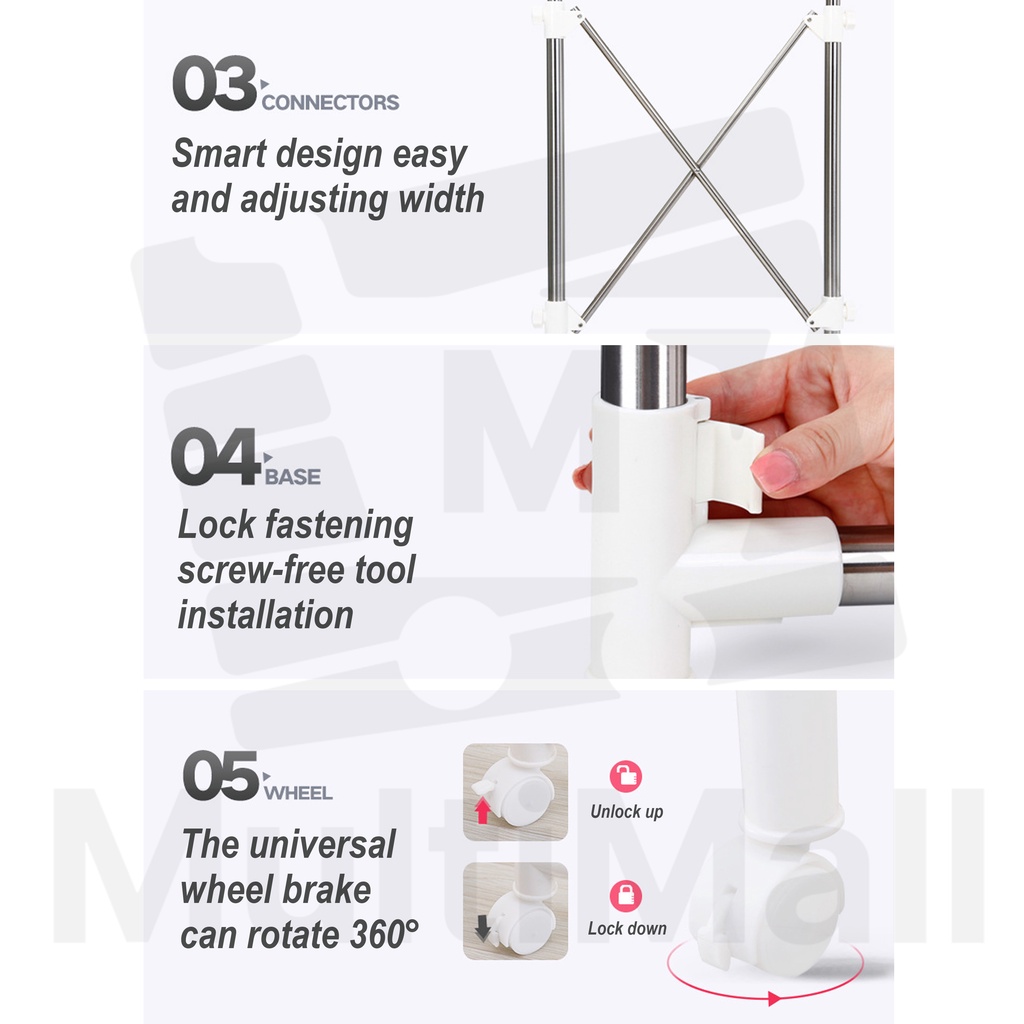 03 CONNECTORS
Smart design easy and adjusting width

04 BASE
Lock fastening screw-free tool installation

05 WHEEL
The universal wheel brake can rotate 360°

Unlock up

Lock down

MultiMall