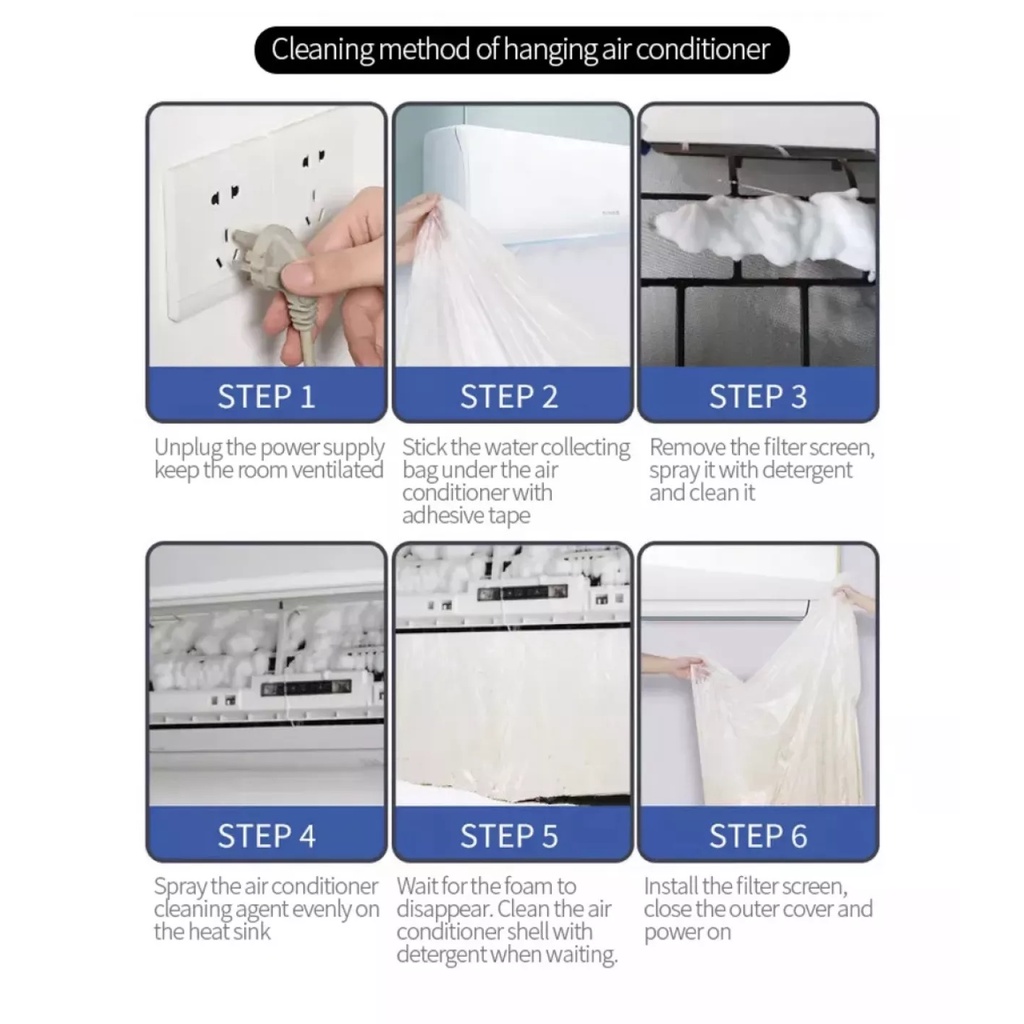 Cleaning method of hanging air conditioner

STEP 1

Unplug the power supply keep the room ventilated

STEP 2

Stick the water collecting bag under the air conditioner with adhesive tape

STEP 3

Remove the filter screen, spray it with detergent and clean it

STEP 4

Spray the air conditioner cleaning agent evenly on the heat sink

STEP 5

Wait for the foam to disappear. Clean the air conditioner shell with detergent when waiting.

STEP 6

Install the filter screen, close the outer cover and power on