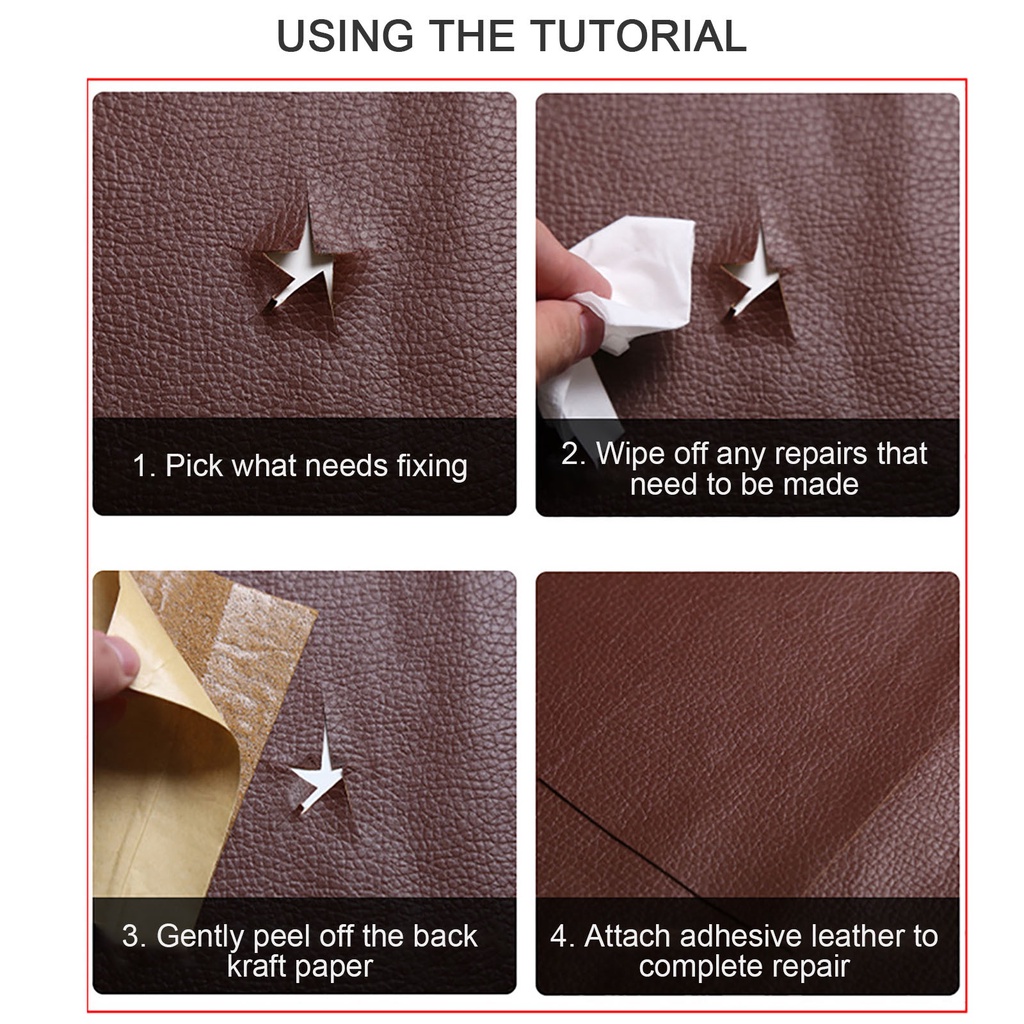 USING THE TUTORIAL

1. Pick what needs fixing

2. Wipe off any repairs that need to be made

3. Gently peel off the back kraft paper

4. Attach adhesive leather to complete repair