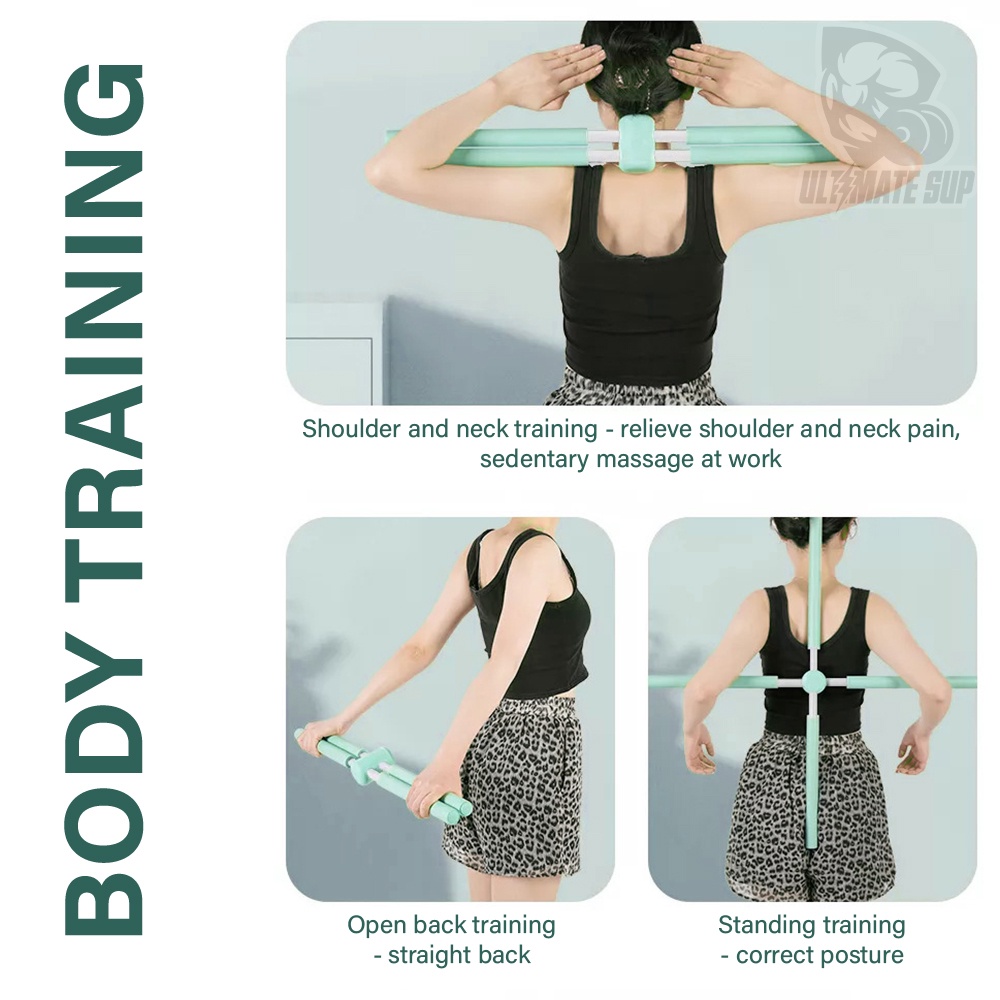 BODY TRAINING

ULTIMATE SUP

Shoulder and neck training - relieve shoulder and neck pain, sedentary massage at work

Open back training - straight back

Standing training - correct posture