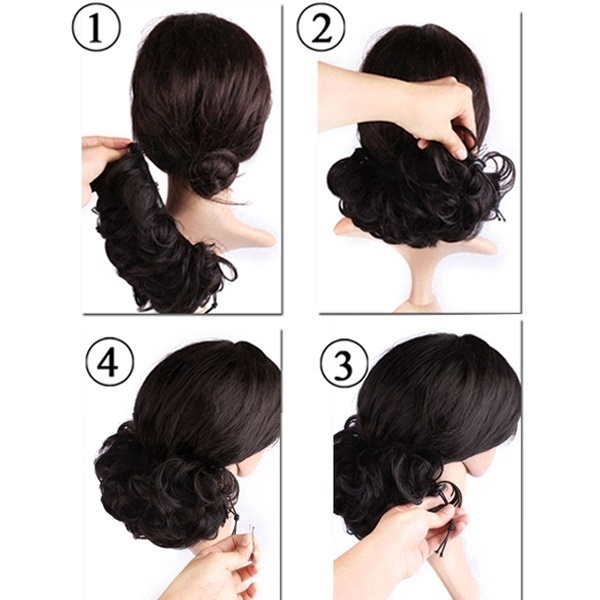 1
2
4
3