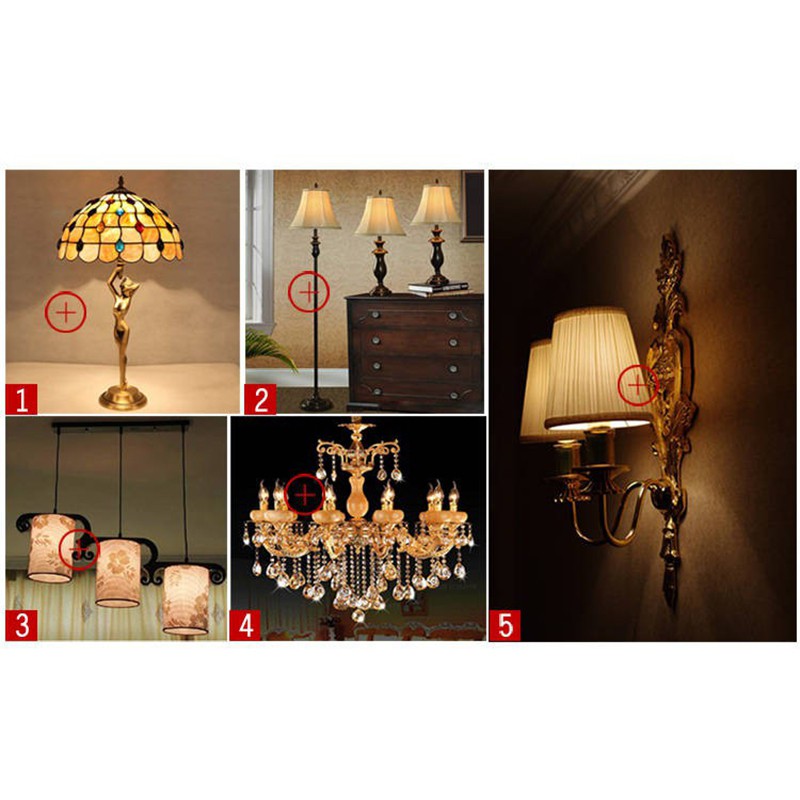 1
2
3
4
5