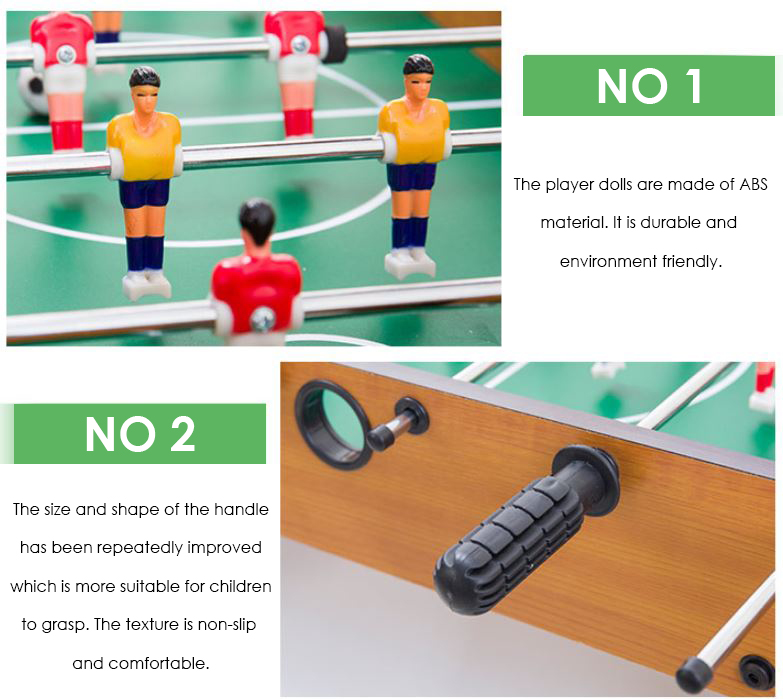 NO 1

The player dolls are made of ABS material. It is durable and environment friendly.

NO 2

The size and shape of the handle has been repeatedly improved which is more suitable for children to grasp. The texture is non-slip and comfortable.