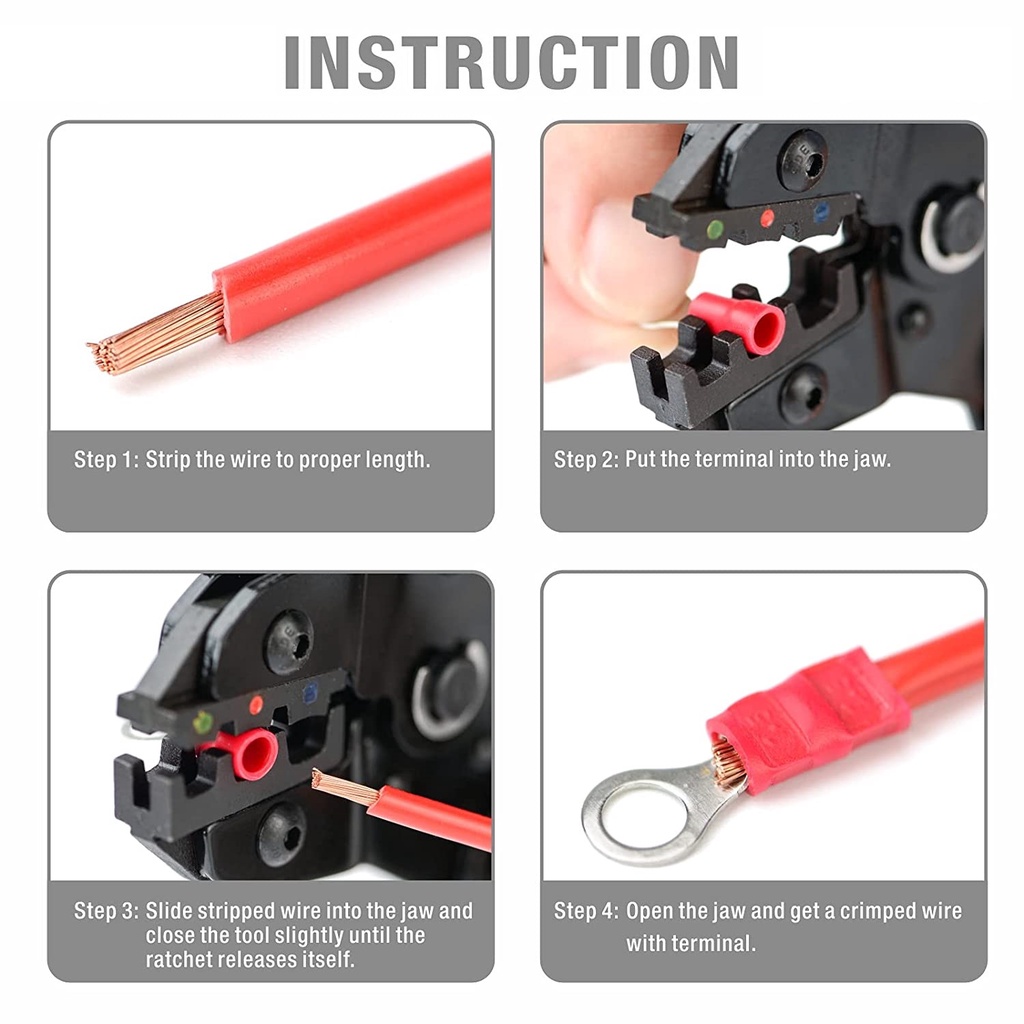 INSTRUCTION

Step 1: Strip the wire to proper length.

Step 2: Put the terminal into the jaw.

Step 3: Slide stripped wire into the jaw and close the tool slightly until the ratchet releases itself.

Step 4: Open the jaw and get a crimped wire with terminal.