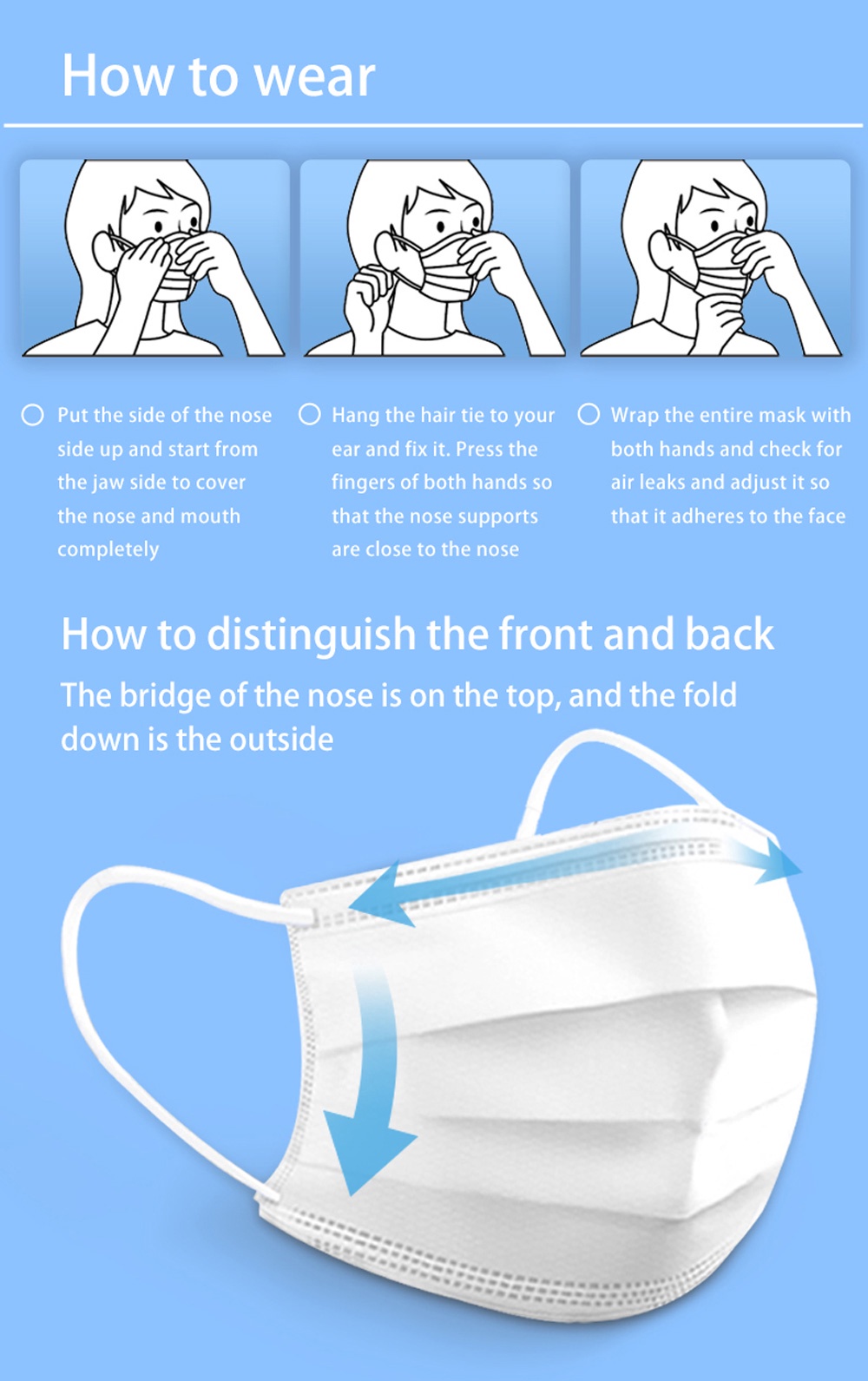 How to wear

○ Put the side of the nose side up and start from the jaw side to cover the nose and mouth completely

○ Hang the hair tie to your ear and fix it. Press the fingers of both hands so that the nose supports are close to the nose

○ Wrap the entire mask with both hands and check for air leaks and adjust it so that it adheres to the face

How to distinguish the front and back

The bridge of the nose is on the top, and the fold down is the outside