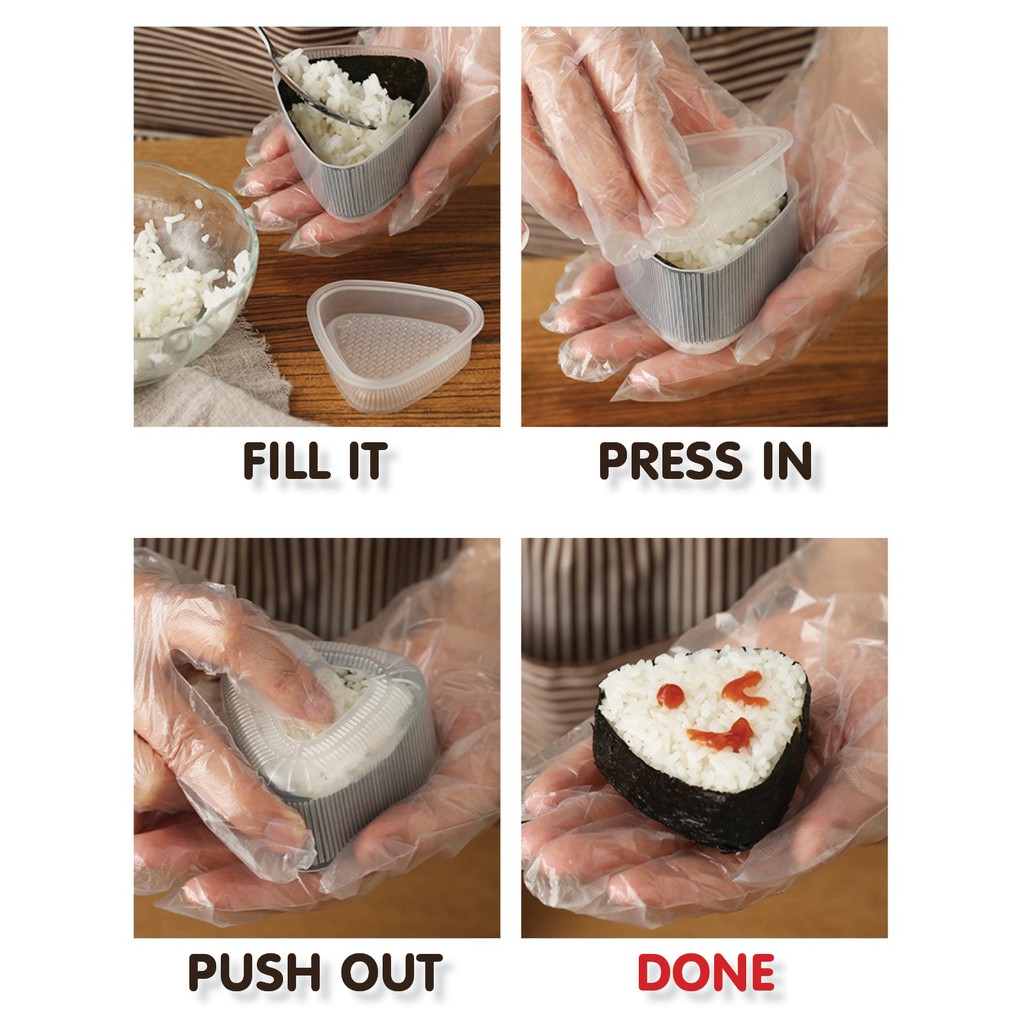 FILL IT

PRESS IN

PUSH OUT

DONE