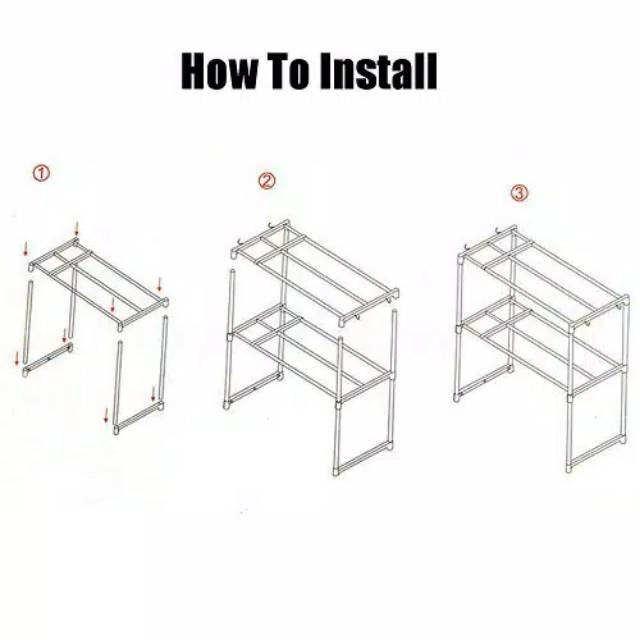 How To Install

①

②

③