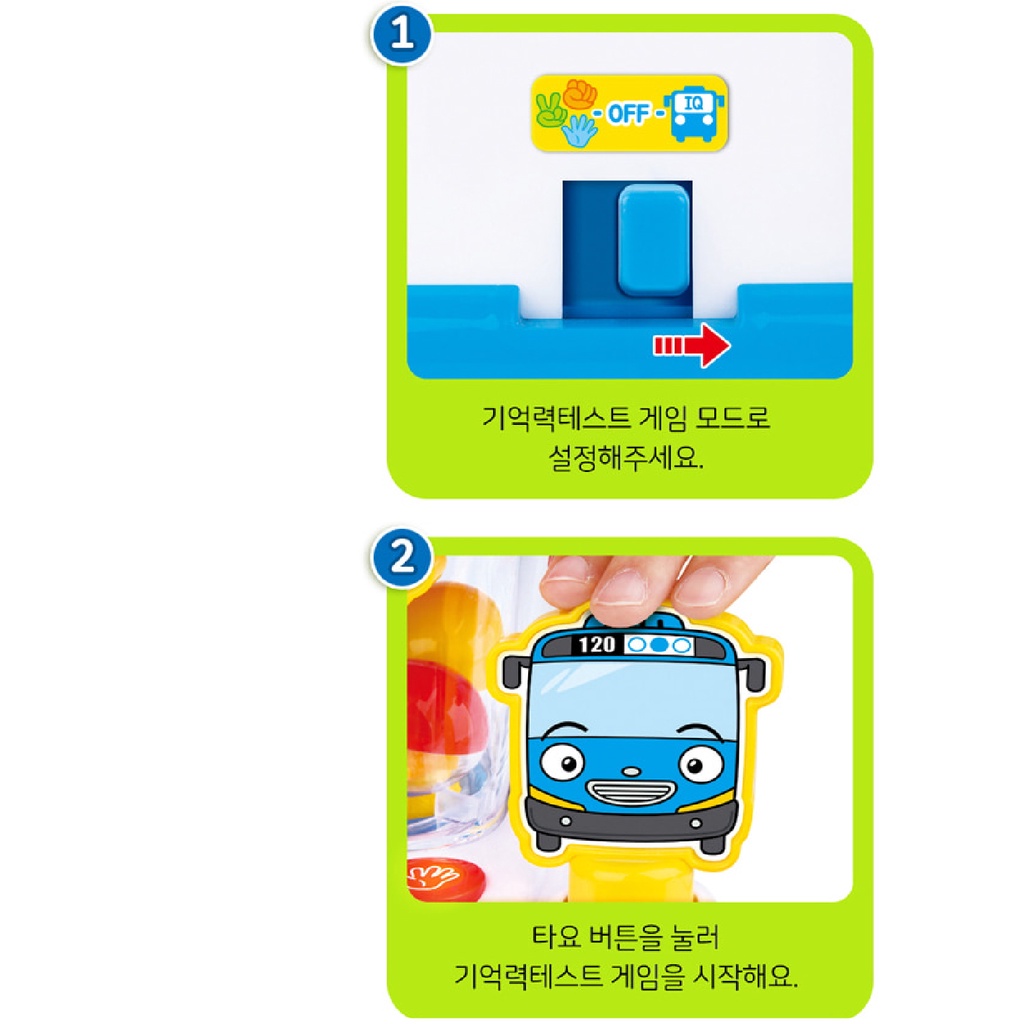 1

- OFF - IQ

기억력테스트 게임 모드로 설정해주세요.

2

120

타요 버튼을 눌러 기억력테스트 게임을 시작해요.