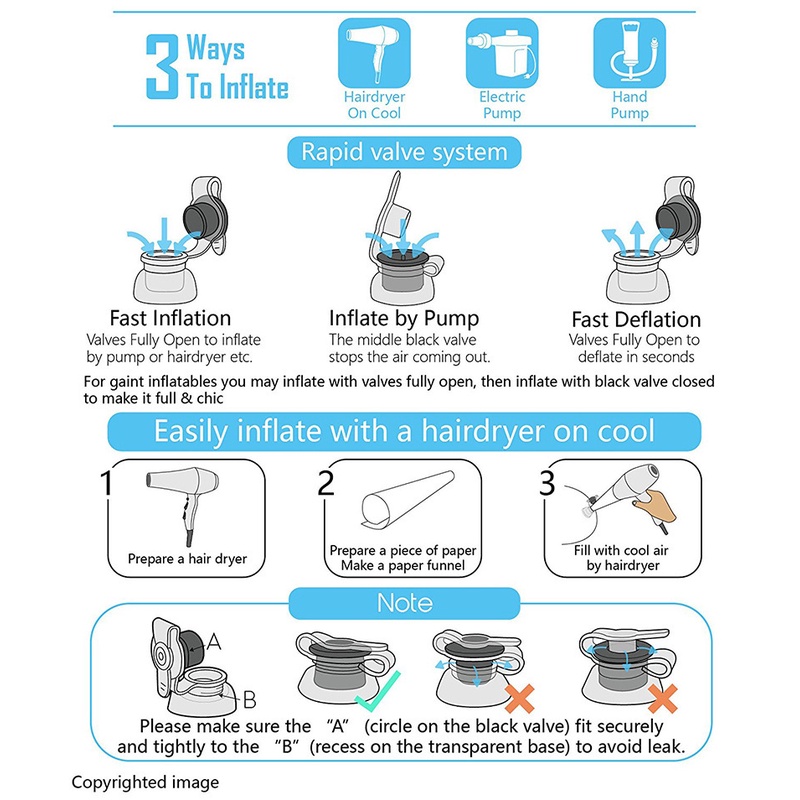 3 Ways To Inflate

Hairdryer On Cool

Electric Pump

Hand Pump

Rapid valve system

Fast Inflation
Valves Fully Open to inflate by pump or hairdryer etc.

Inflate by Pump
The middle black valve stops the air coming out.

Fast Deflation
Valves Fully Open to deflate in seconds

For gaint inflatables you may inflate with valves fully open, then inflate with black valve closed to make it full & chic

Easily inflate with a hairdryer on cool

1
Prepare a hair dryer

2
Prepare a piece of paper
Make a paper funnel

3
Fill with cool air by hairdryer

Note

A

B

Please make sure the "A" (circle on the black valve) fit securely and tightly to the "B" (recess on the transparent base) to avoid leak.

Copyrighted image