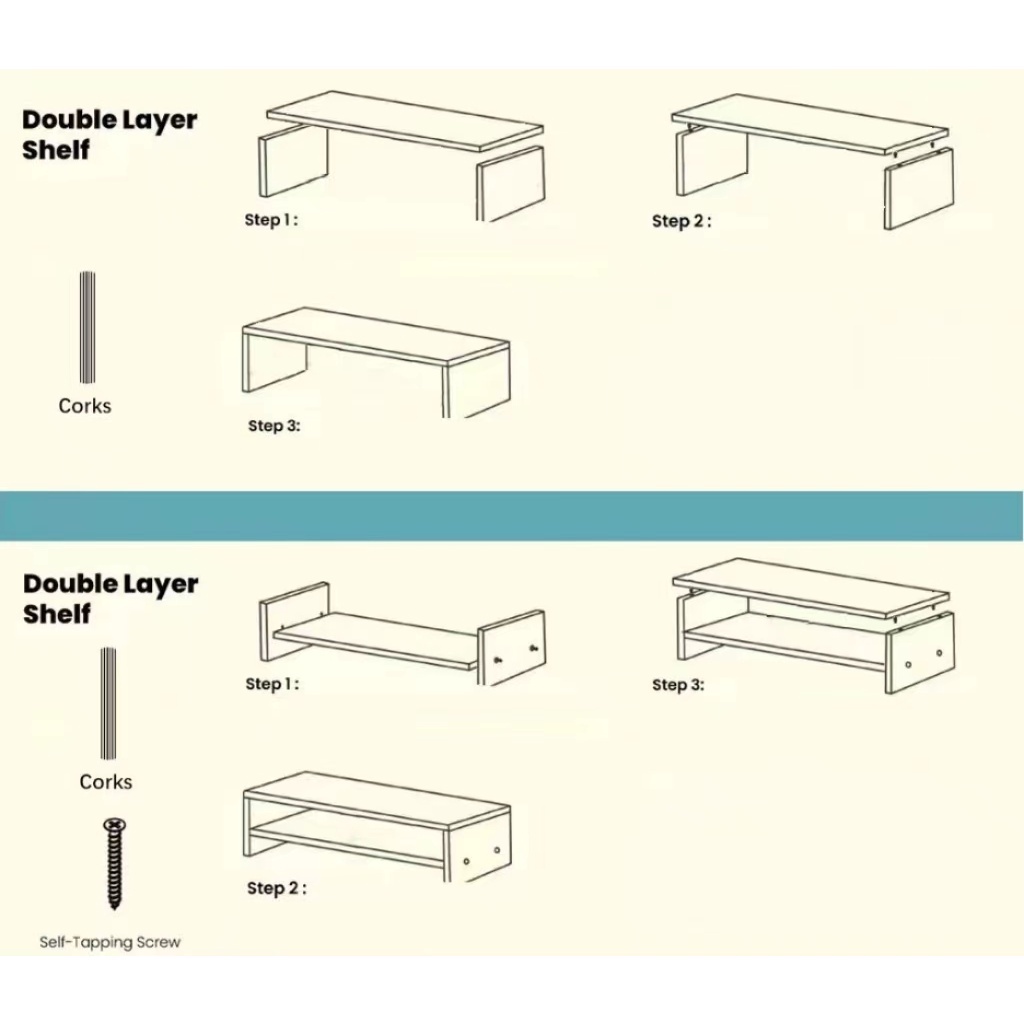 Double Layer Shelf

Step 1 :

Step 2 :

Corks

Step 3:

Double Layer Shelf

Step 1 :

Step 3:

Corks

Step 2 :

Self-Tapping Screw