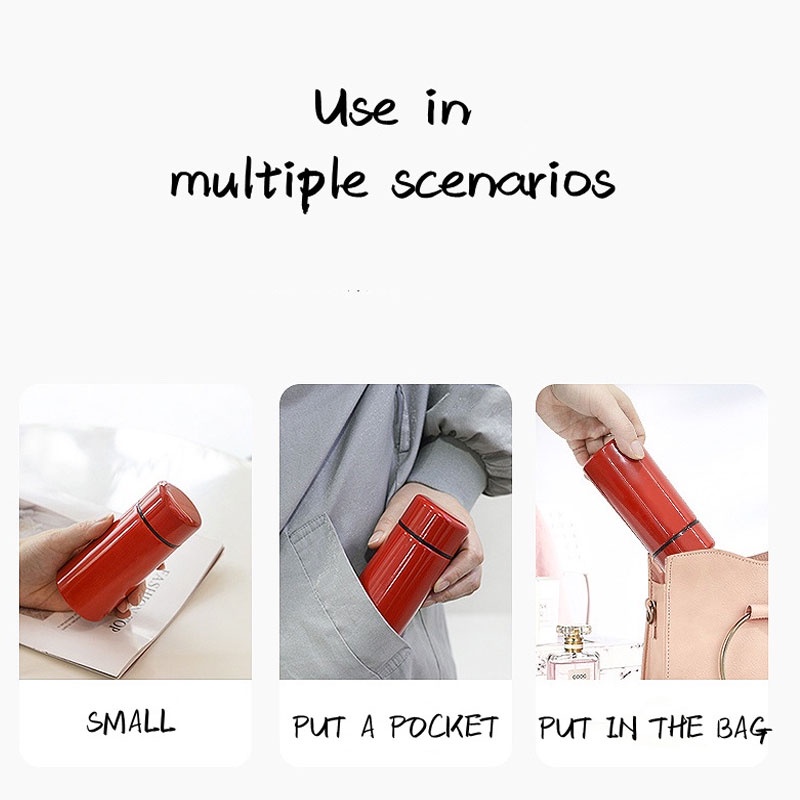 Use in multiple scenarios

SMALL

PUT A POCKET

PUT IN THE BAG