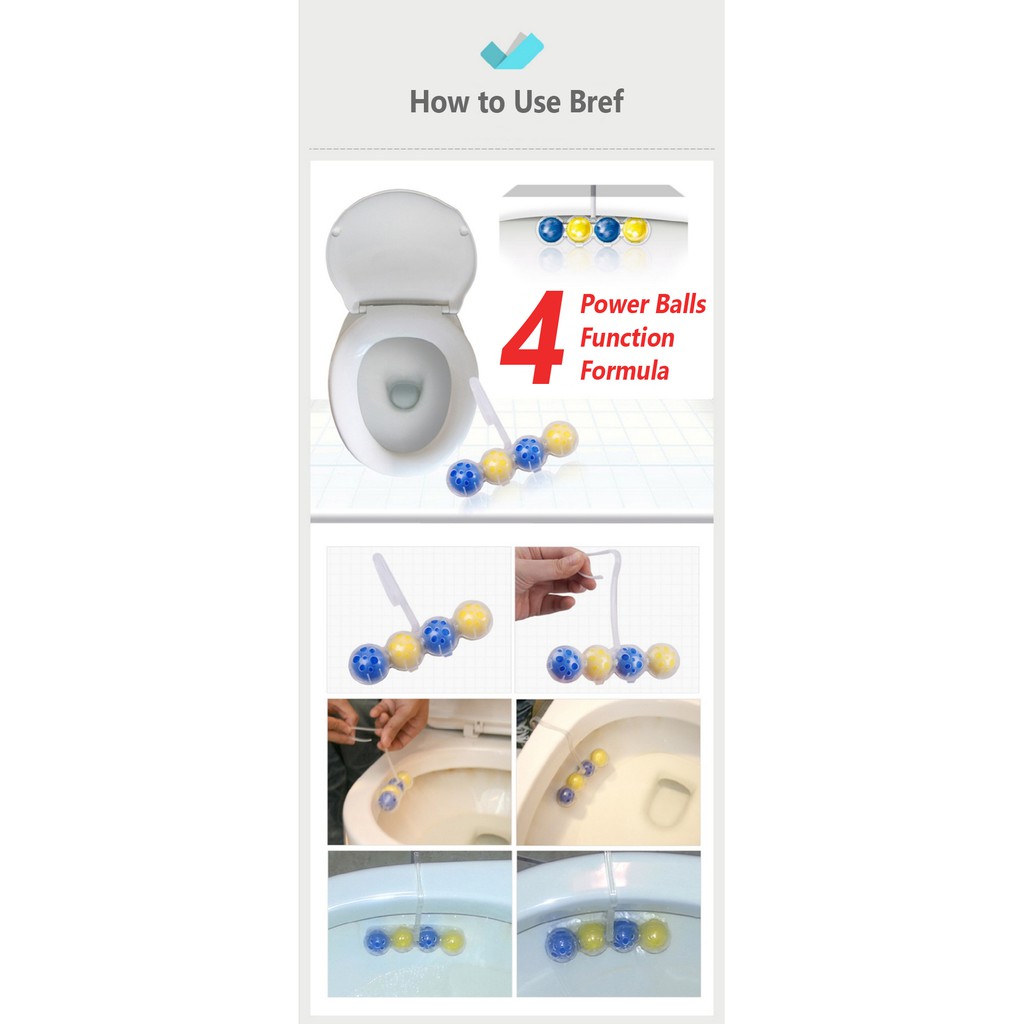 How to Use Bref

4 Power Balls Function Formula