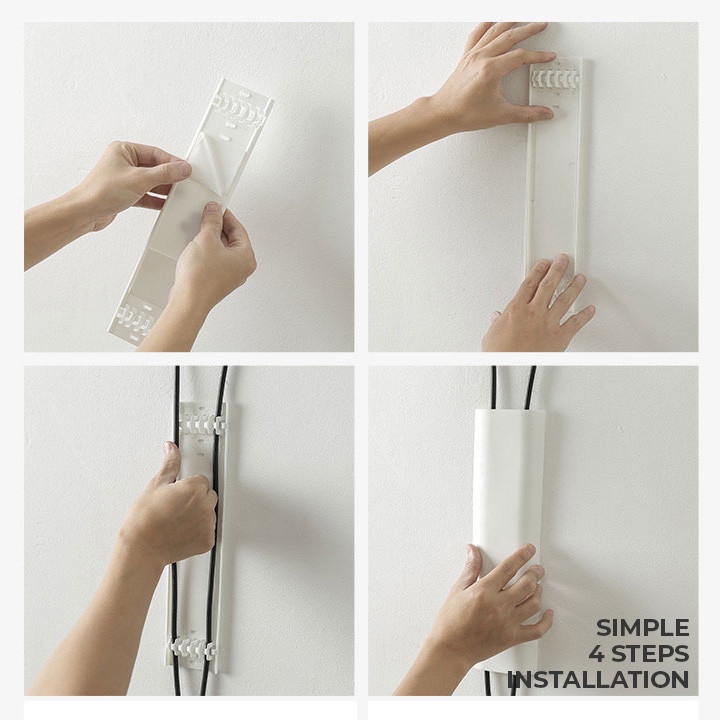 SIMPLE
4 STEPS
INSTALLATION