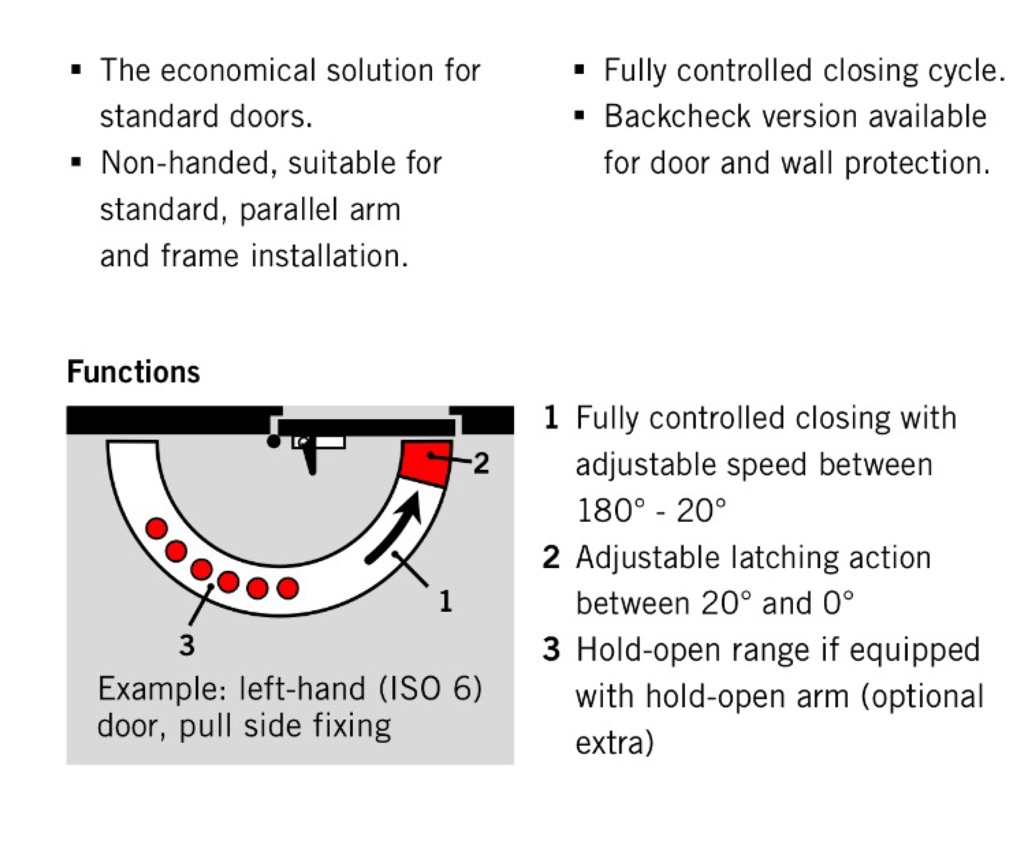 ▪ The economical solution for standard doors.
▪ Non-handed, suitable for standard, parallel arm and frame installation.

▪ Fully controlled closing cycle.
▪ Backcheck version available for door and wall protection.

**Functions**

2
1
3
Example: left-hand (ISO 6) door, pull side fixing

**1** Fully controlled closing with adjustable speed between 180° - 20°
**2** Adjustable latching action between 20° and 0°
**3** Hold-open range if equipped with hold-open arm (optional extra)