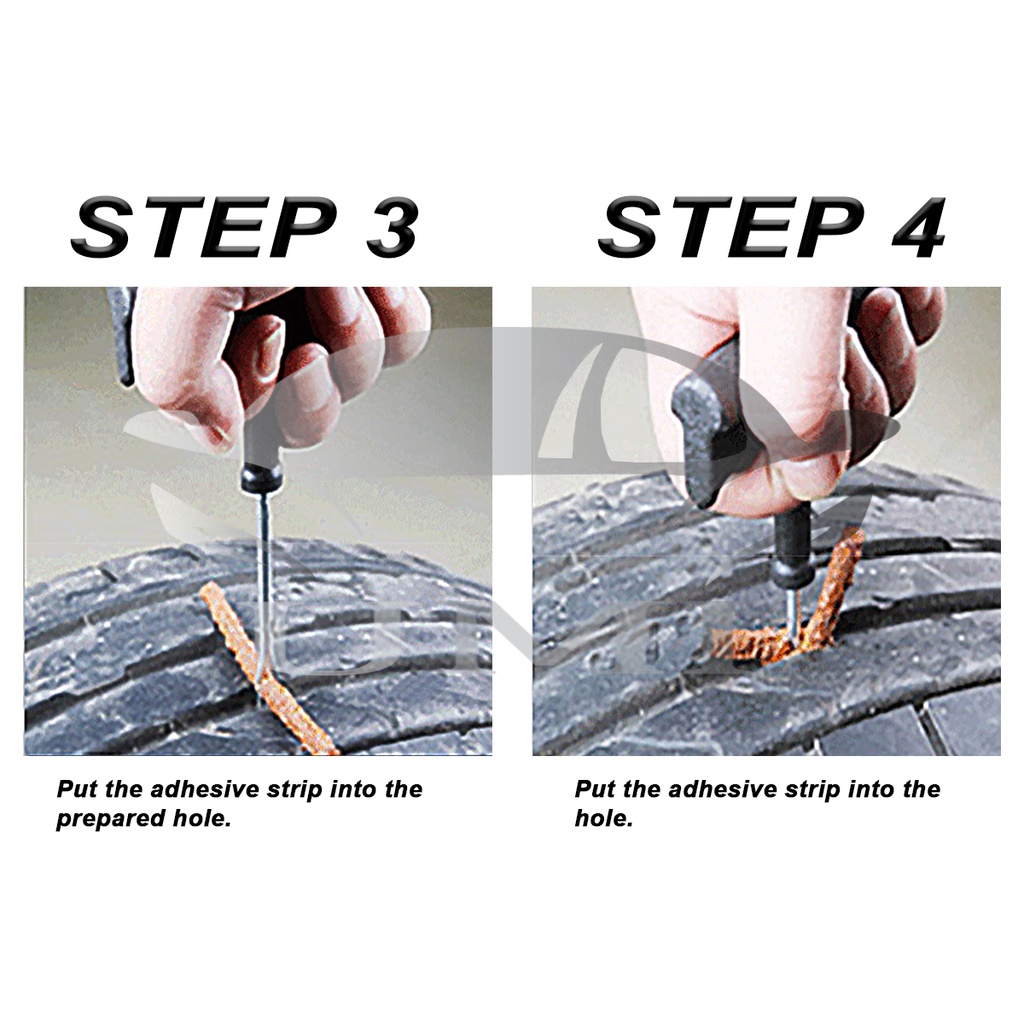 STEP 3

Put the adhesive strip into the prepared hole.

STEP 4

Put the adhesive strip into the hole.