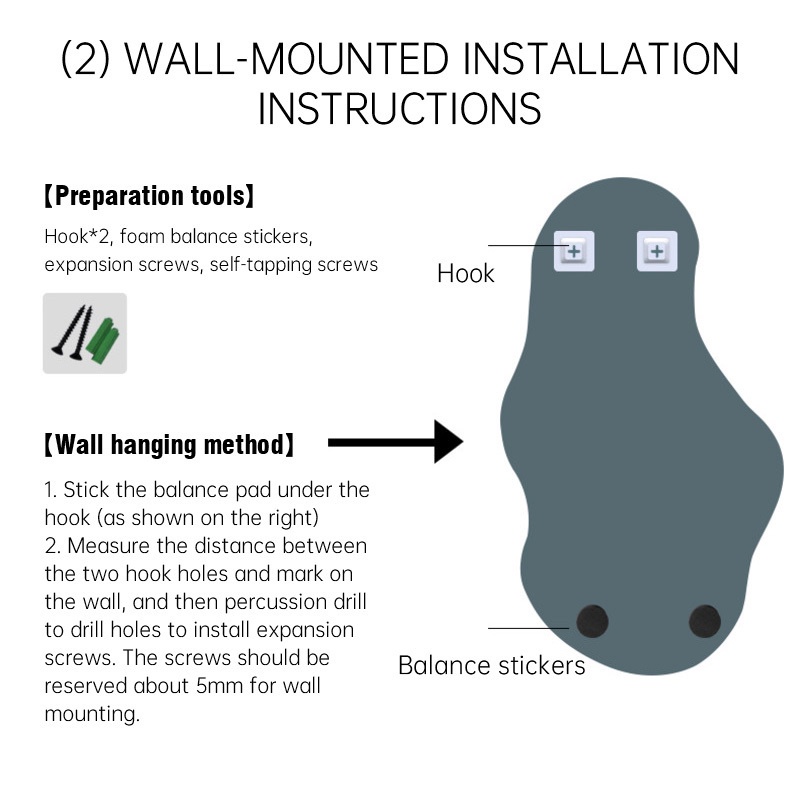 (2) WALL-MOUNTED INSTALLATION INSTRUCTIONS

【Preparation tools】

Hook*2, foam balance stickers, expansion screws, self-tapping screws

【Wall hanging method】

1. Stick the balance pad under the hook (as shown on the right)
2. Measure the distance between the two hook holes and mark on the wall, and then percussion drill to drill holes to install expansion screws. The screws should be reserved about 5mm for wall mounting.

Hook

Balance stickers