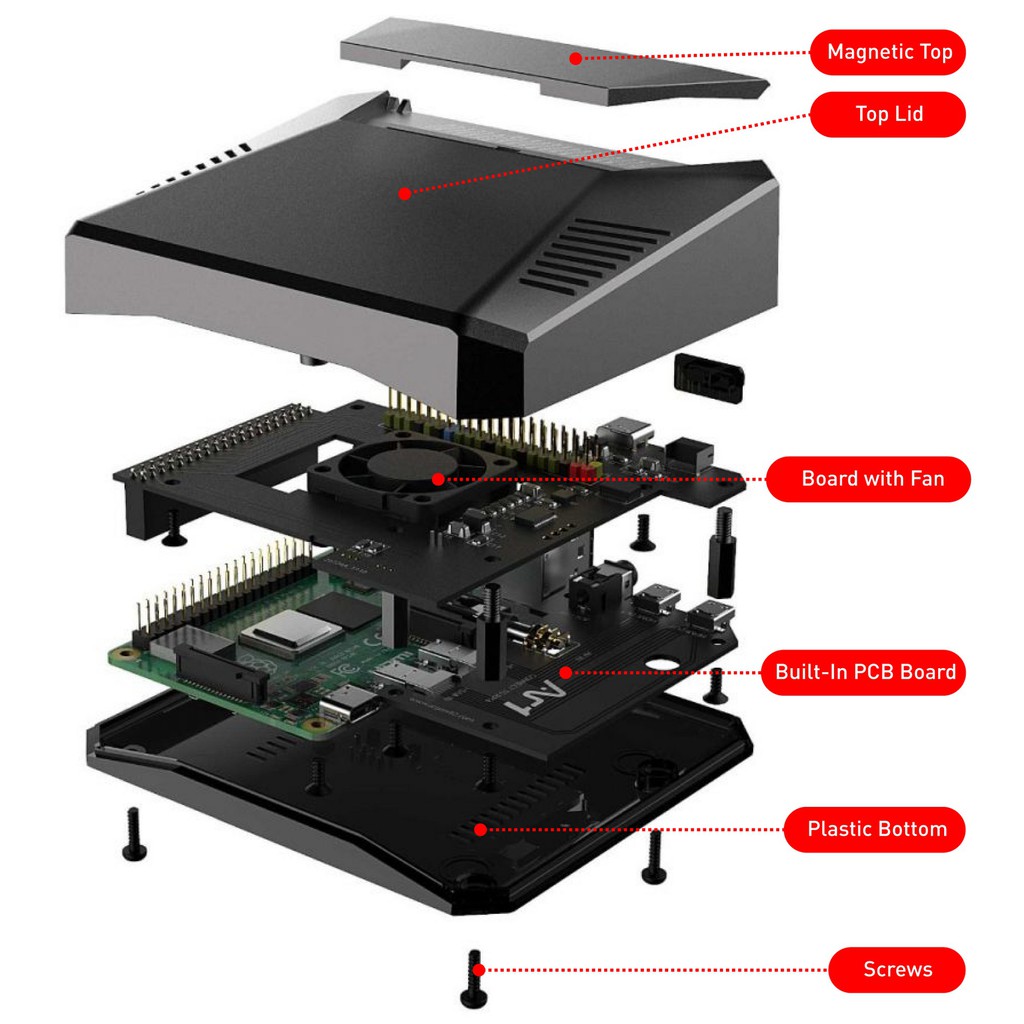 Magnetic Top

Top Lid

Board with Fan

Built-In PCB Board

Plastic Bottom

Screws