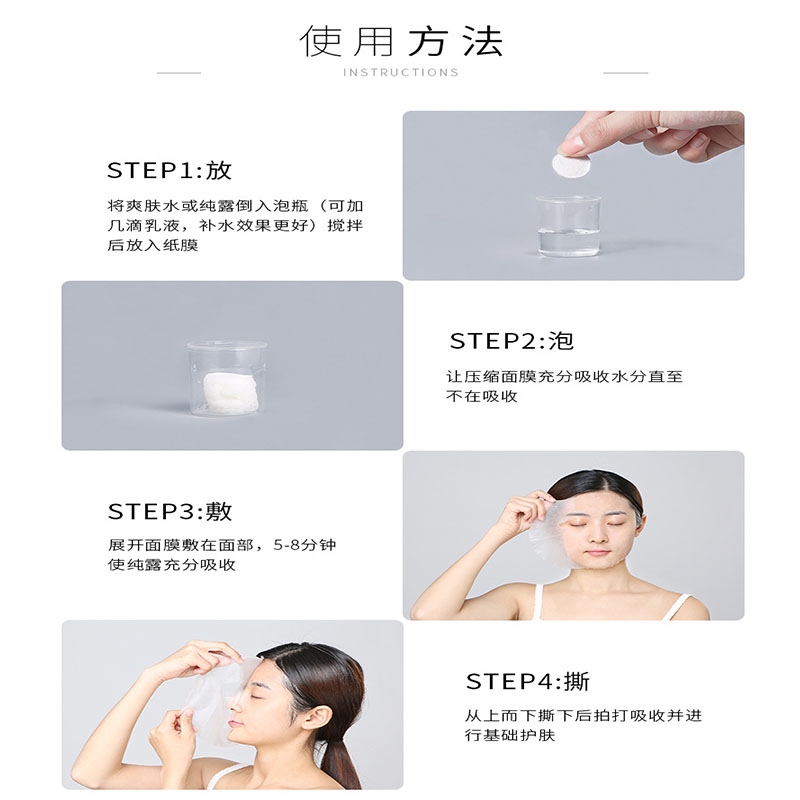 使用方法

INSTRUCTIONS

STEP1:放

将爽肤水或纯露倒入泡瓶（可加几滴乳液，补水效果更好）搅拌后放入纸膜

STEP2:泡

让压缩面膜充分吸收水分直至不在吸收

STEP3:敷

展开面膜敷在面部，5-8分钟使纯露充分吸收

STEP4:撕

从上而下撕下后拍打吸收并进行基础护肤