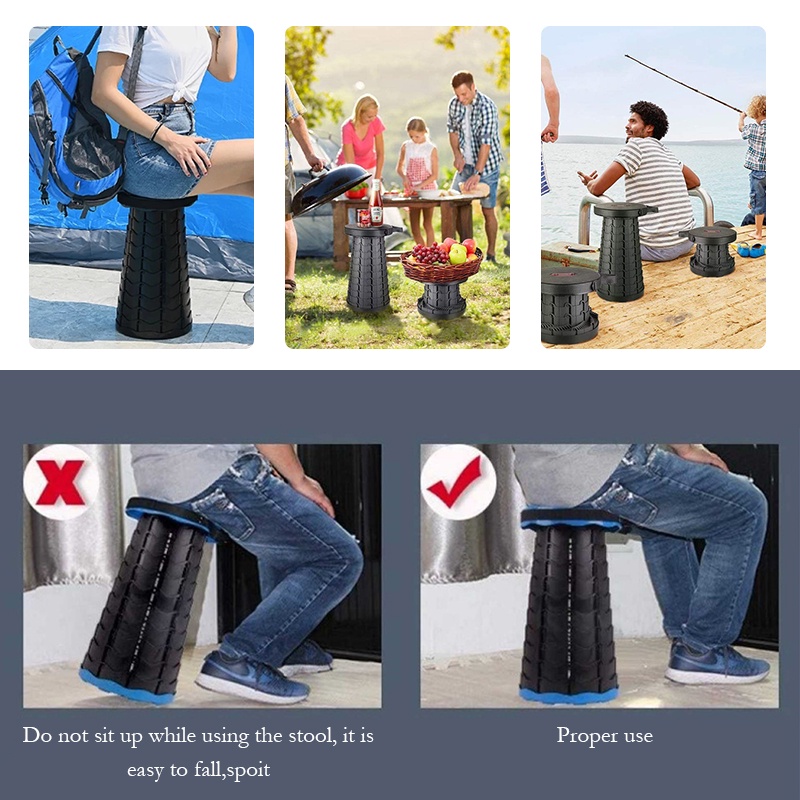 Do not sit up while using the stool, it is easy to fall,spoit

Proper use