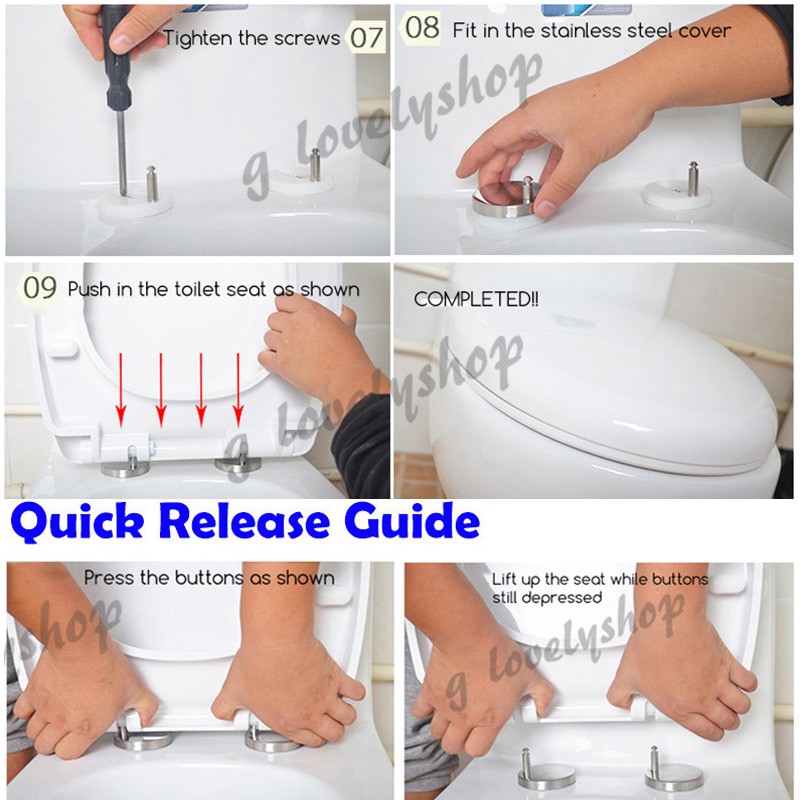 Tighten the screws 07

08 Fit in the stainless steel cover

g lovelyshop

09 Push in the toilet seat as shown

COMPLETED!!

g lovelyshop

Quick Release Guide

Press the buttons as shown

yshop

Lift up the seat while buttons still depressed

g lovelyshop