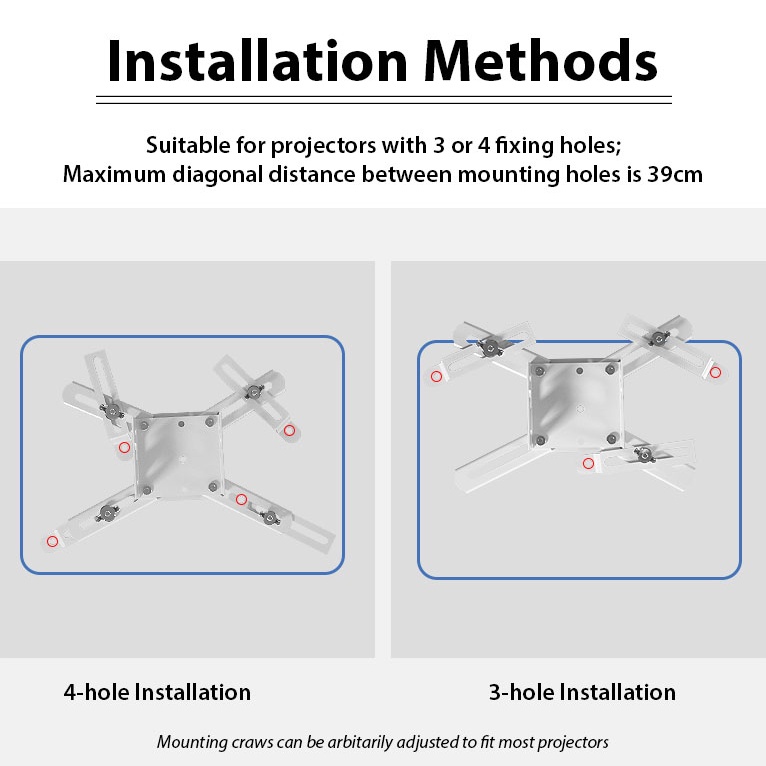 Installation Methods

Suitable for projectors with 3 or 4 fixing holes;
Maximum diagonal distance between mounting holes is 39cm

4-hole Installation

3-hole Installation

Mounting craws can be arbitarily adjusted to fit most projectors