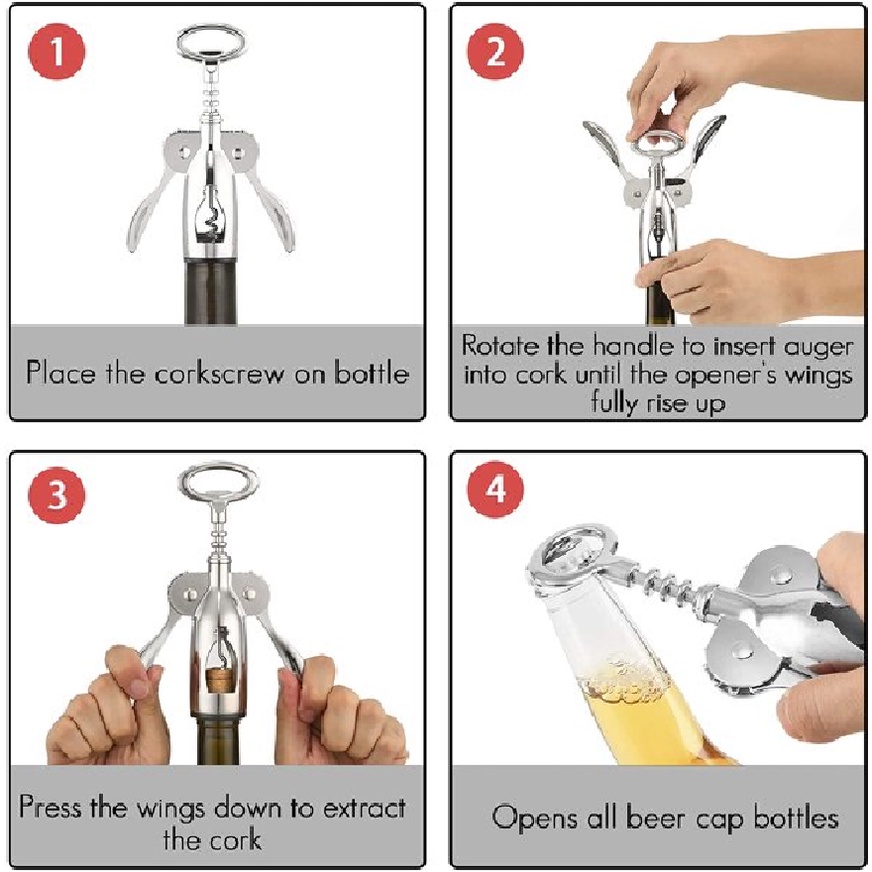 1

Place the corkscrew on bottle

2

Rotate the handle to insert auger into cork until the opener's wings fully rise up

3

Press the wings down to extract the cork

4

Opens all beer cap bottles