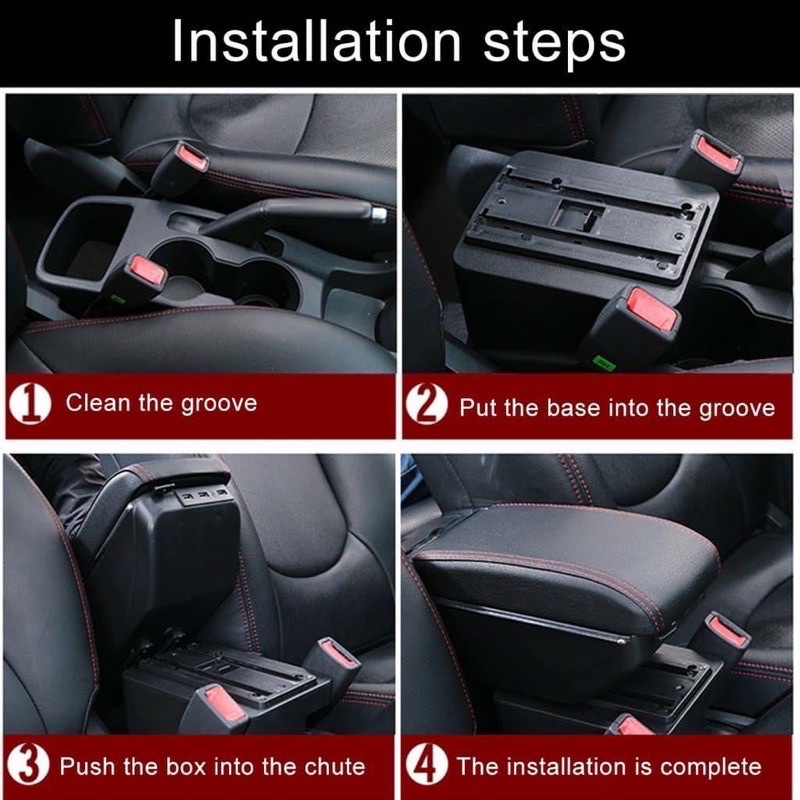 Installation steps

1 Clean the groove

2 Put the base into the groove

3 Push the box into the chute

4 The installation is complete