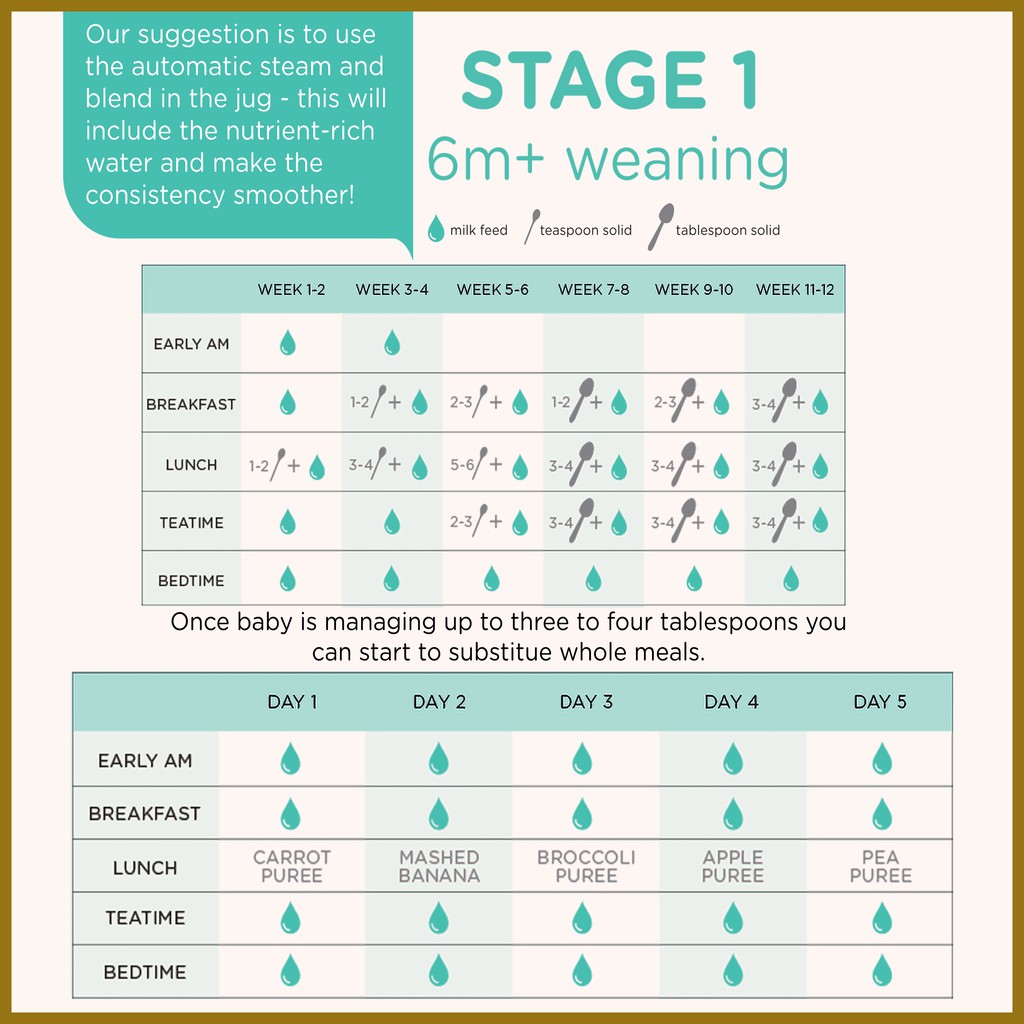 Our suggestion is to use the automatic steam and blend in the jug - this will include the nutrient-rich water and make the consistency smoother!

STAGE 1
6m+ weaning

milk feed teaspoon solid tablespoon solid

| | WEEK 1-2 | WEEK 3-4 | WEEK 5-6 | WEEK 7-8 | WEEK 9-10 | WEEK 11-12 |
|---|---|---|---|---|---|---|
| EARLY AM | | | | | | |
| BREAKFAST | | 1-2 + | 2-3 + | 1-2 + | 2-3 + | 3-4 + |
| LUNCH | 1-2 + | 3-4 + | 5-6 + | 3-4 + | 3-4 + | 3-4 + |
| TEATIME | | | 2-3 + | 3-4 + | 3-4 + | 3-4 + |
| BEDTIME | | | | | | |

Once baby is managing up to three to four tablespoons you can start to substitue whole meals.

| | DAY 1 | DAY 2 | DAY 3 | DAY 4 | DAY 5 |
|---|---|---|---|---|---|
| EARLY AM | | | | | |
| BREAKFAST | | | | | |
| LUNCH | CARROT PUREE | MASHED BANANA | BROCCOLI PUREE | APPLE PUREE | PEA PUREE |
| TEATIME | | | | | |
| BEDTIME | | | | | |