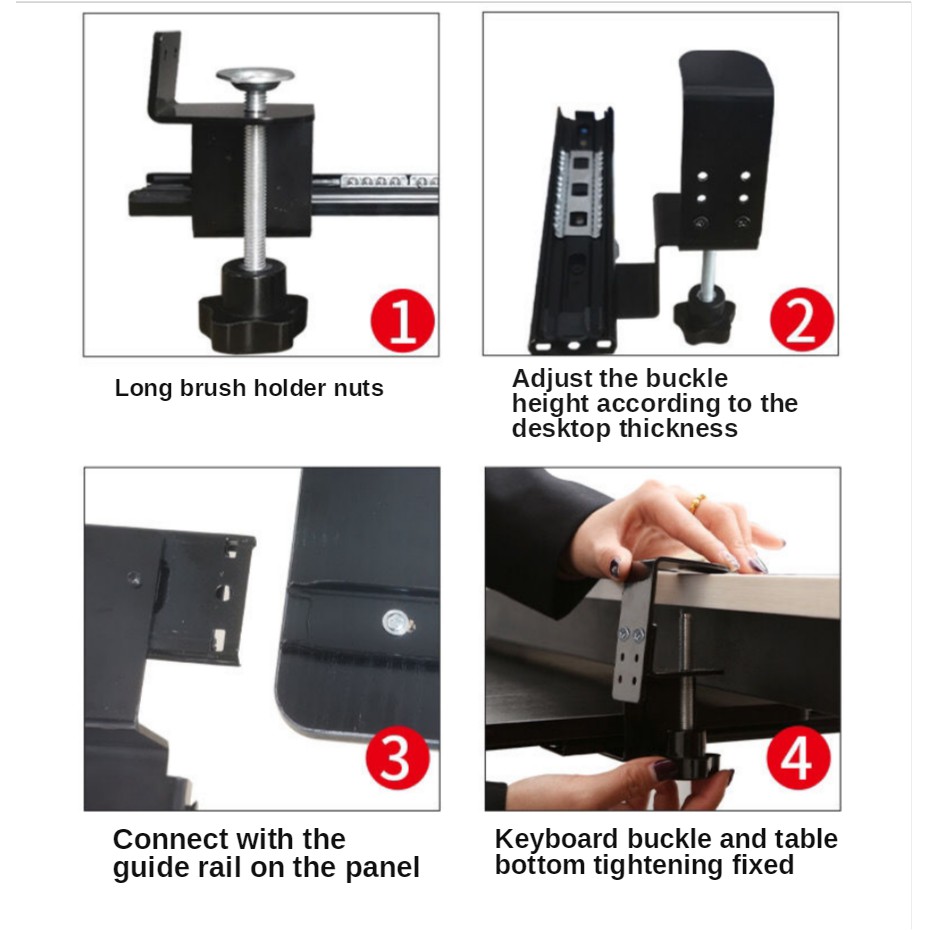 1

Long brush holder nuts

2

Adjust the buckle height according to the desktop thickness

3

Connect with the guide rail on the panel

4

Keyboard buckle and table bottom tightening fixed