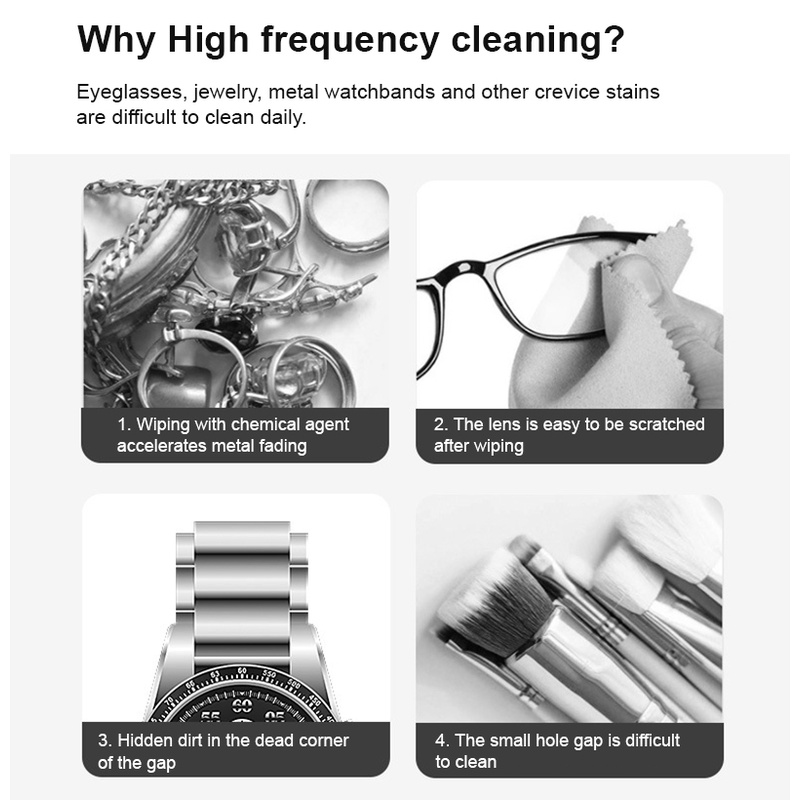 Why High frequency cleaning?

Eyeglasses, jewelry, metal watchbands and other crevice stains are difficult to clean daily.

1. Wiping with chemical agent accelerates metal fading

2. The lens is easy to be scratched after wiping

3. Hidden dirt in the dead corner of the gap

4. The small hole gap is difficult to clean