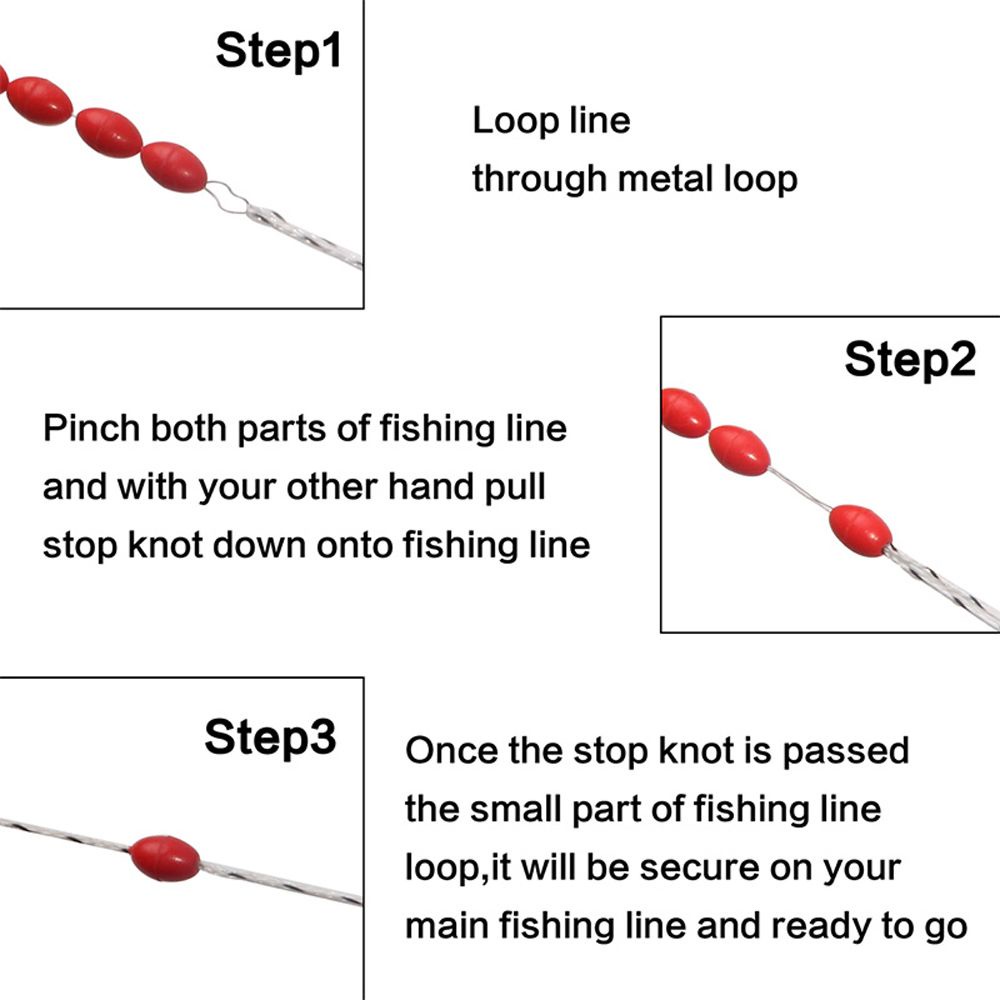 Step1

Loop line
through metal loop

Step2

Pinch both parts of fishing line
and with your other hand pull
stop knot down onto fishing line

Step3

Once the stop knot is passed
the small part of fishing line
loop,it will be secure on your
main fishing line and ready to go