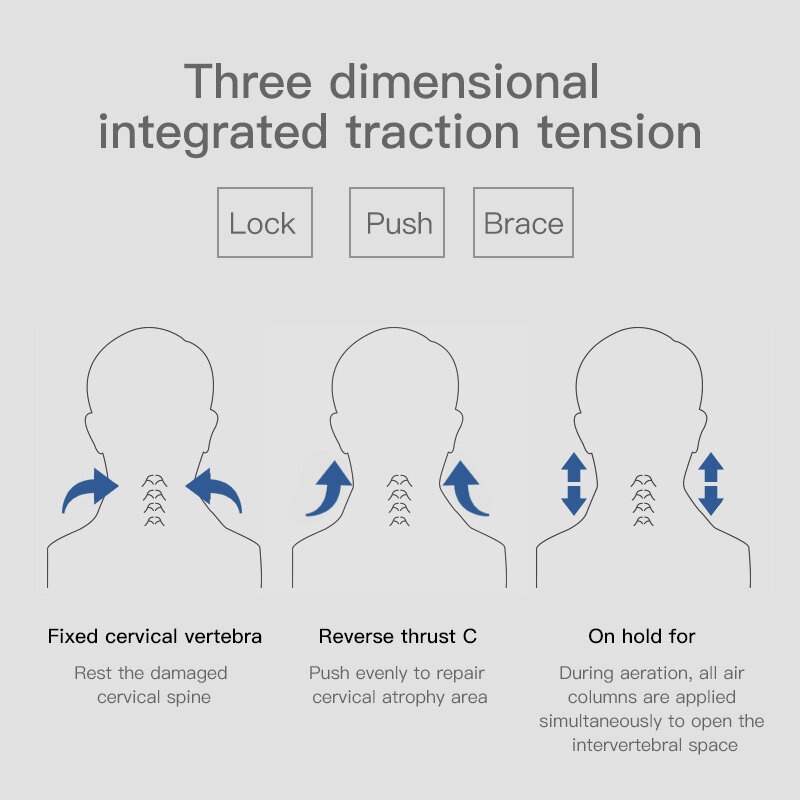 Three dimensional integrated traction tension

Lock

Push

Brace

Fixed cervical vertebra

Rest the damaged cervical spine

Reverse thrust C

Push evenly to repair cervical atrophy area

On hold for

During aeration, all air columns are applied simultaneously to open the intervertebral space