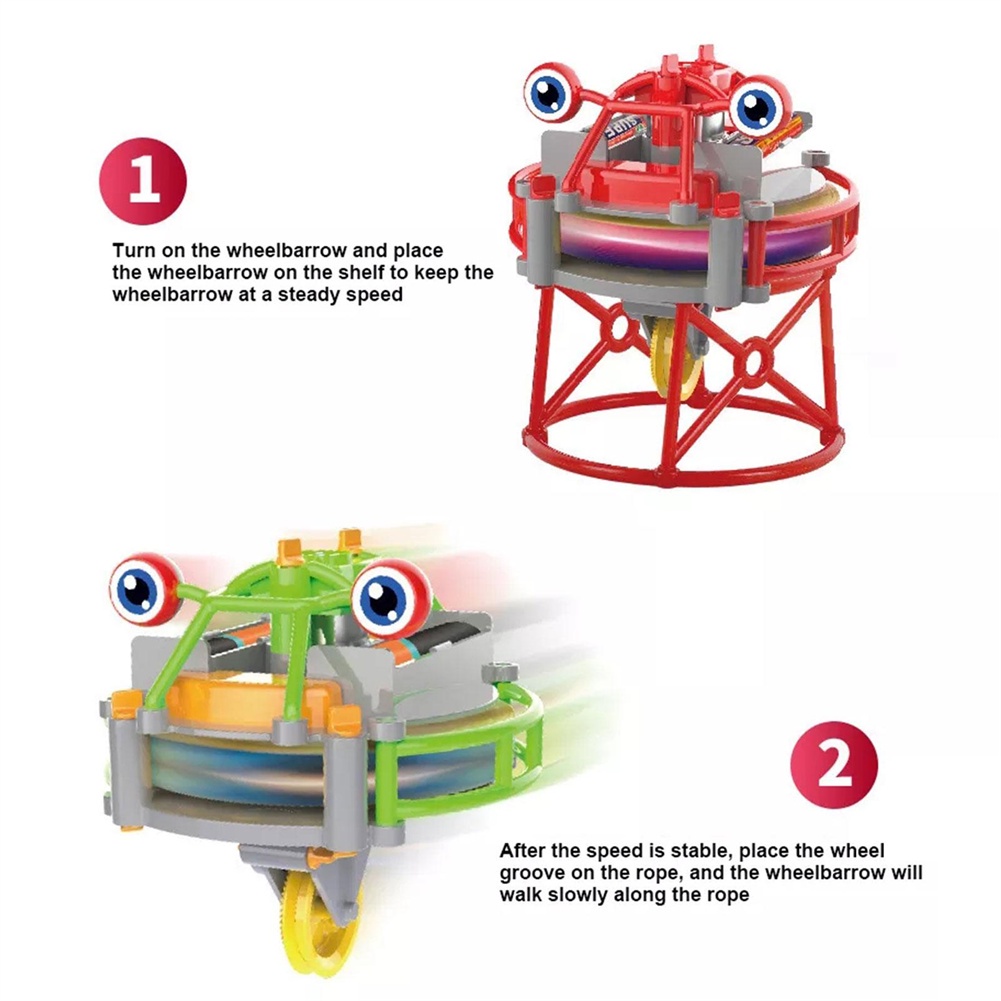 1

Turn on the wheelbarrow and place the wheelbarrow on the shelf to keep the wheelbarrow at a steady speed

2

After the speed is stable, place the wheel groove on the rope, and the wheelbarrow will walk slowly along the rope