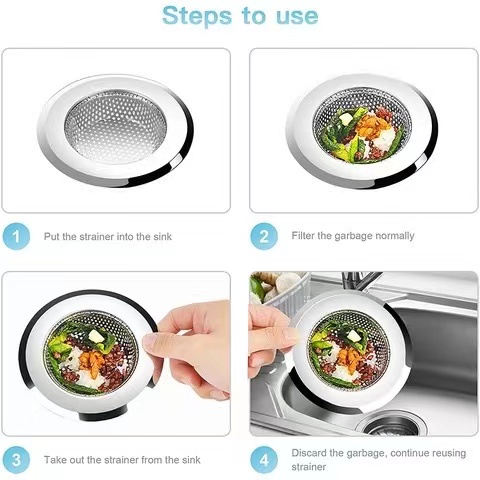 Steps to use

1 Put the strainer into the sink

2 Filter the garbage normally

3 Take out the strainer from the sink

4 Discard the garbage, continue reusing strainer