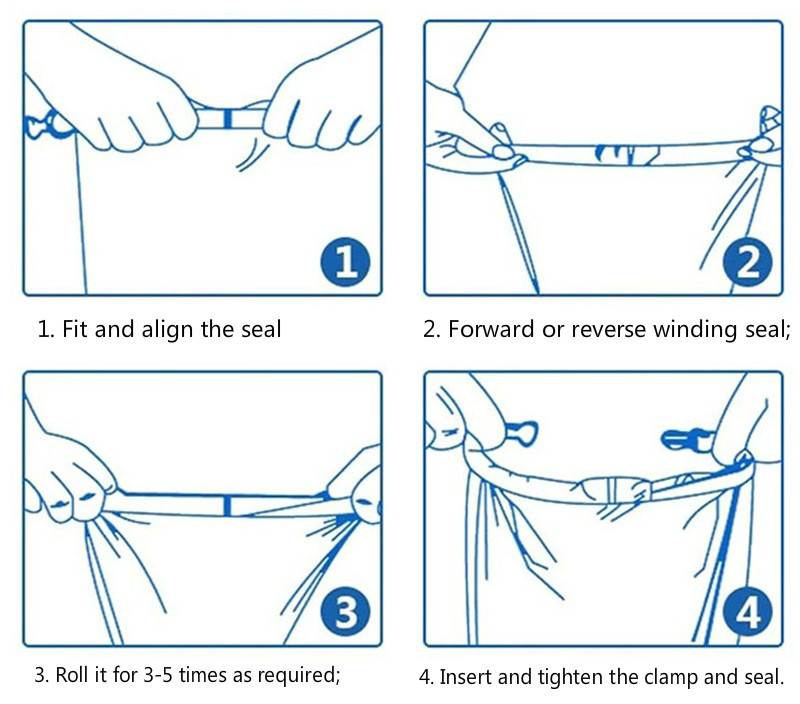 1

1. Fit and align the seal

2

2. Forward or reverse winding seal;

3

3. Roll it for 3-5 times as required;

4

4. Insert and tighten the clamp and seal.