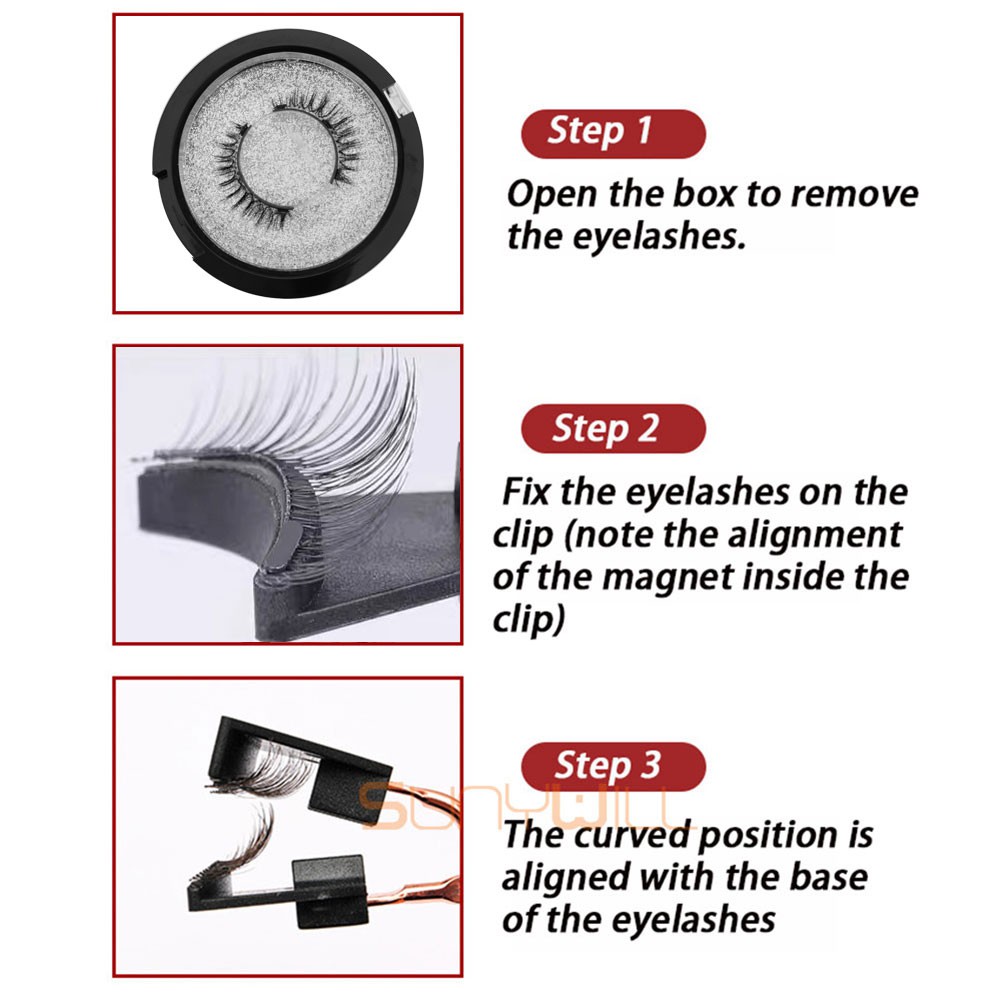 Step 1

Open the box to remove the eyelashes.

Step 2

Fix the eyelashes on the clip (note the alignment of the magnet inside the clip)

Step 3

SUNYWILL

The curved position is aligned with the base of the eyelashes