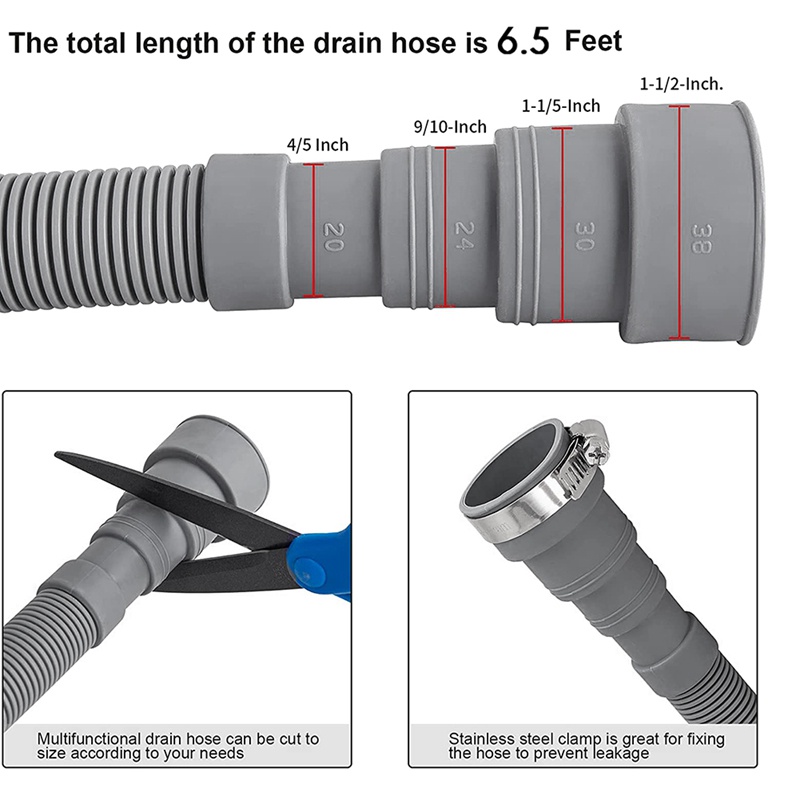 The total length of the drain hose is 6.5 Feet

4/5 Inch

9/10-Inch

1-1/5-Inch

1-1/2-Inch.

20

24

30

38

Multifunctional drain hose can be cut to size according to your needs

Stainless steel clamp is great for fixing the hose to prevent leakage