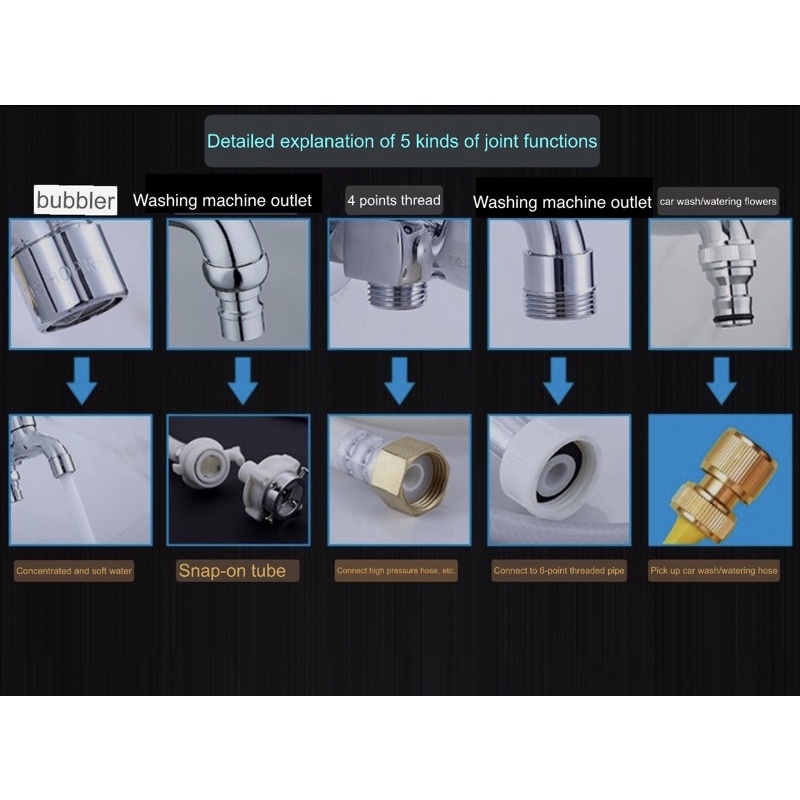 Detailed explanation of 5 kinds of joint functions

bubbler

Washing machine outlet

4 points thread

Washing machine outlet

car wash/watering flowers

Concentrated and soft water

Snap-on tube

Connect high pressure hose, etc.

Connect to 6-point threaded pipe

Pick up car wash/watering hose