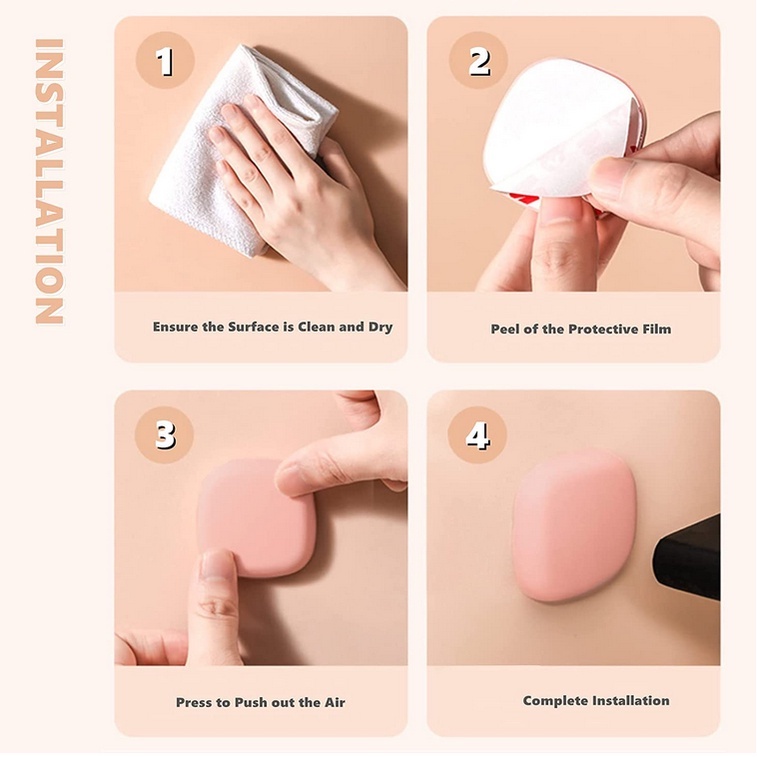 INSTALLATION

1

Ensure the Surface is Clean and Dry

2

Peel of the Protective Film

3

Press to Push out the Air

4

Complete Installation