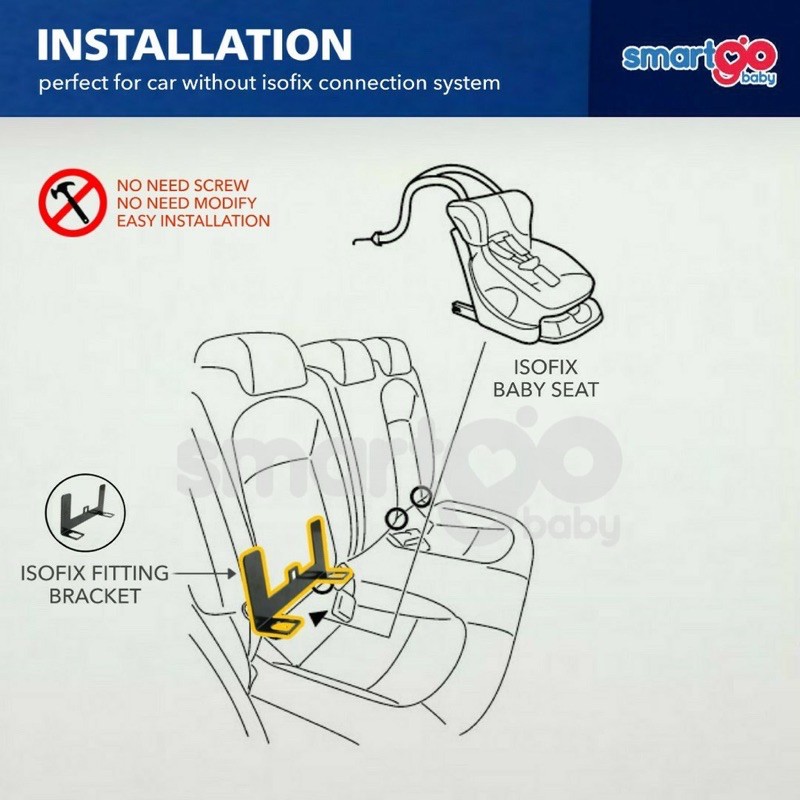 INSTALLATION
perfect for car without isofix connection system

smartgo baby

NO NEED SCREW
NO NEED MODIFY
EASY INSTALLATION

ISOFIX
BABY SEAT

smartgo baby

ISOFIX FITTING
BRACKET