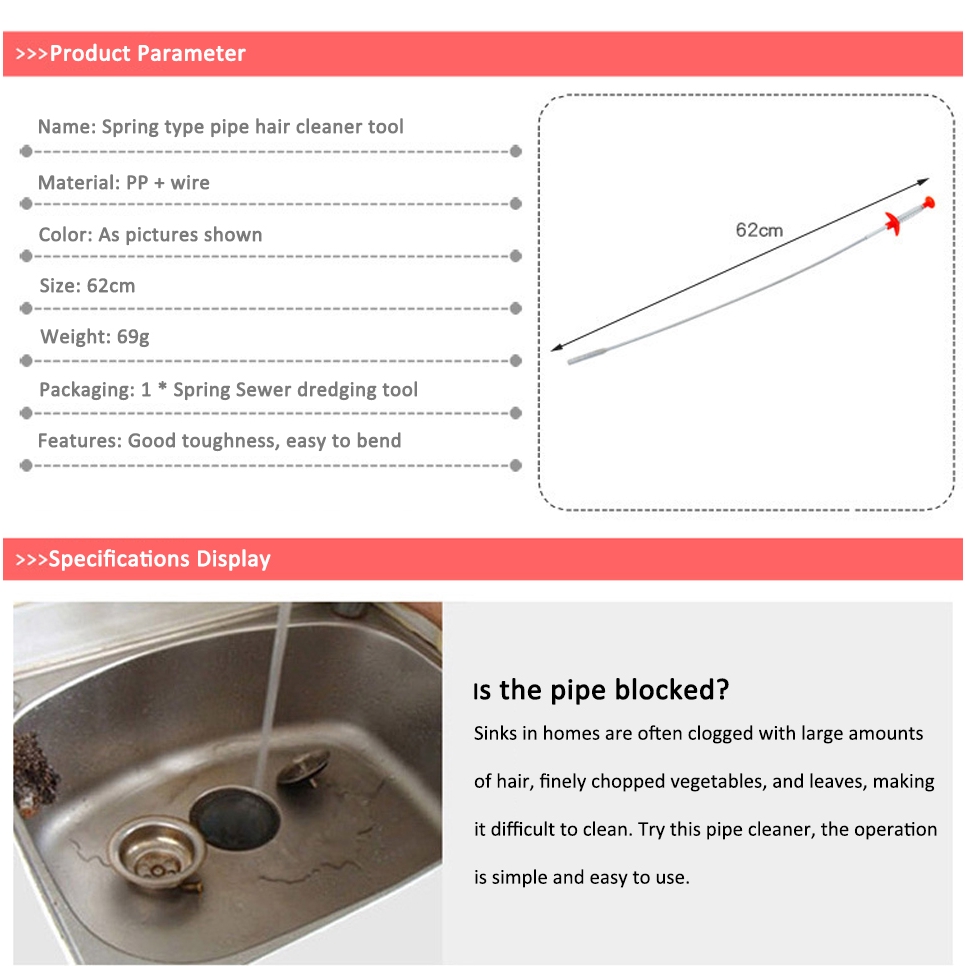 >>>Product Parameter

Name: Spring type pipe hair cleaner tool

Material: PP + wire

Color: As pictures shown

Size: 62cm

Weight: 69g

Packaging: 1 * Spring Sewer dredging tool

Features: Good toughness, easy to bend

62cm

>>>Specifications Display

Is the pipe blocked?

Sinks in homes are often clogged with large amounts of hair, finely chopped vegetables, and leaves, making it difficult to clean. Try this pipe cleaner, the operation is simple and easy to use.