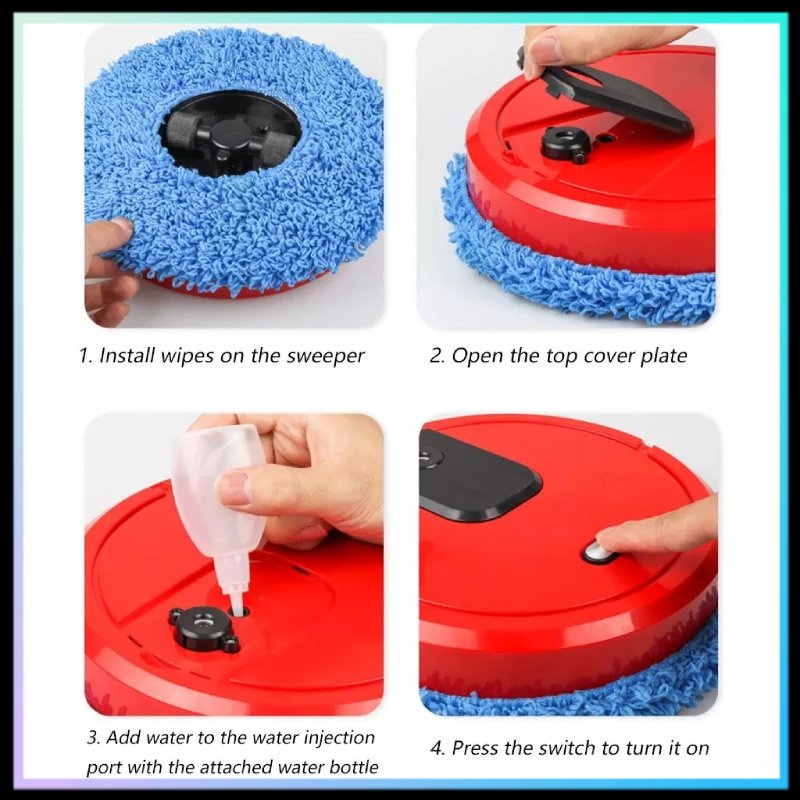 1. Install wipes on the sweeper

2. Open the top cover plate

3. Add water to the water injection port with the attached water bottle

4. Press the switch to turn it on