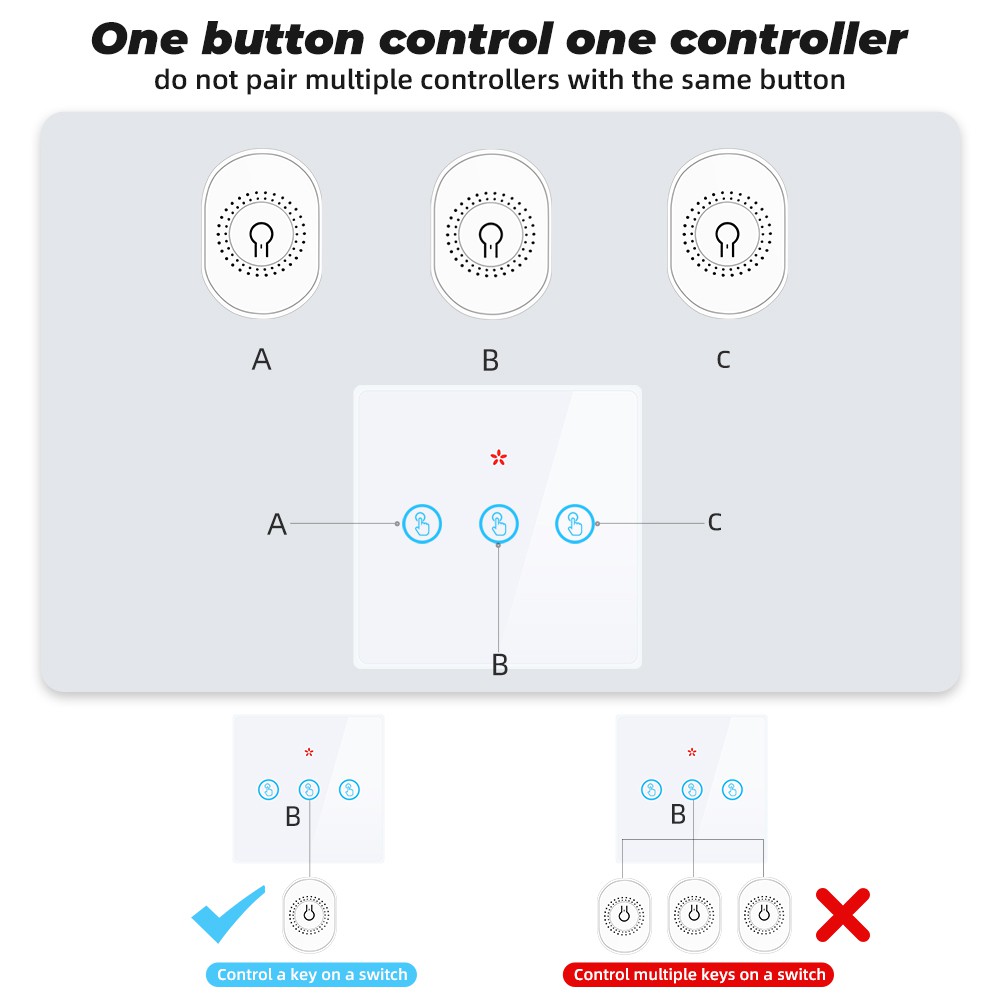 One button control one controller
do not pair multiple controllers with the same button

A
B
c

A
c
B

B

B

Control a key on a switch

Control multiple keys on a switch