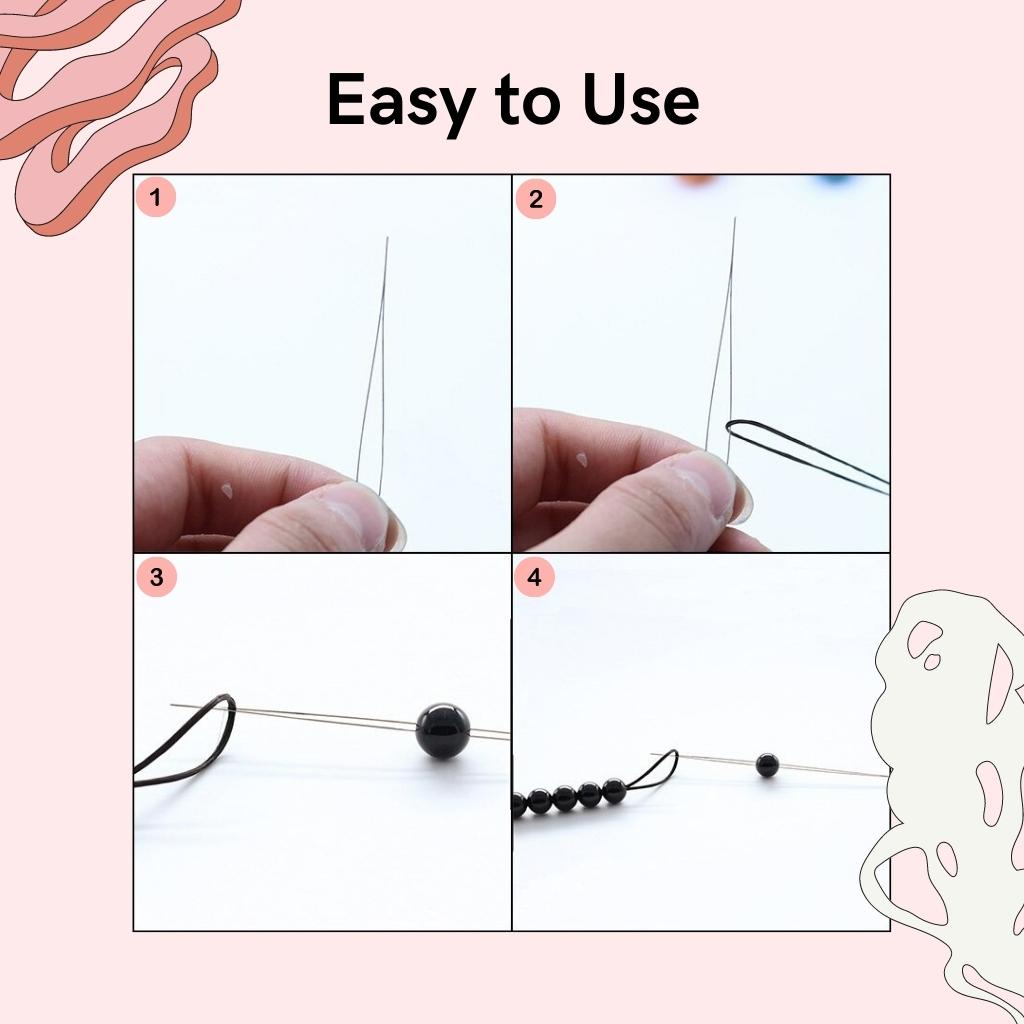 Easy to Use

1

2

3

4