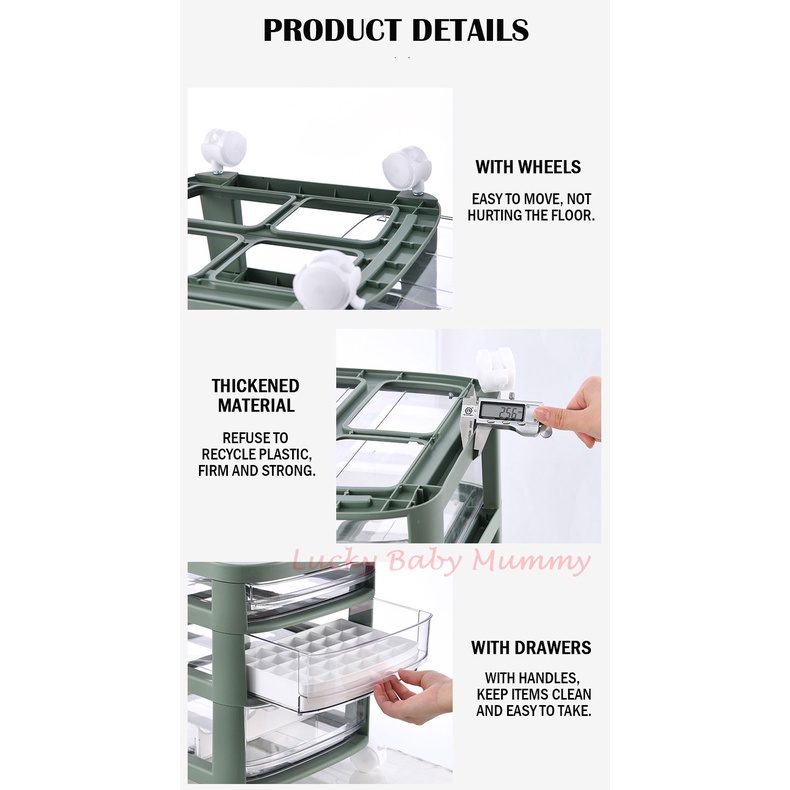 PRODUCT DETAILS

WITH WHEELS

EASY TO MOVE, NOT HURTING THE FLOOR.

THICKENED MATERIAL

REFUSE TO RECYCLE PLASTIC, FIRM AND STRONG.

2.56

Lucky Baby Mummy

WITH DRAWERS

WITH HANDLES, KEEP ITEMS CLEAN AND EASY TO TAKE.