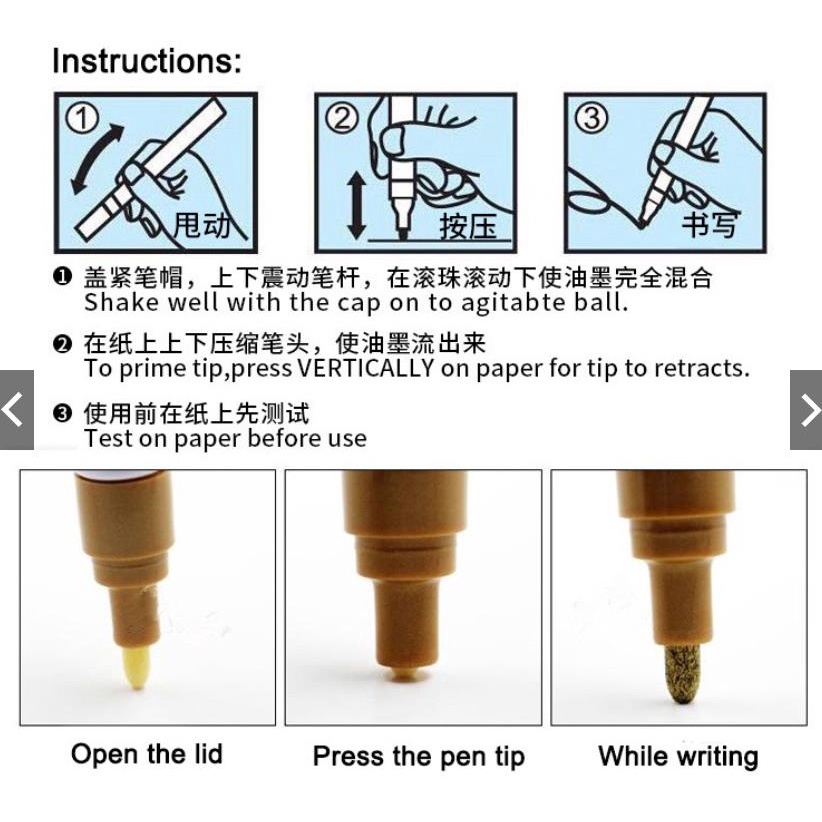 Instructions:

① 甩动

② 按压

③ 书写

❶ 盖紧笔帽，上下震动笔杆，在滚珠滚动下使油墨完全混合
Shake well with the cap on to agitabte ball.

❷ 在纸上上下压缩笔头，使油墨流出来
To prime tip,press VERTICALLY on paper for tip to retracts.

❸ 使用前在纸上先测试
Test on paper before use

Open the lid

Press the pen tip

While writing