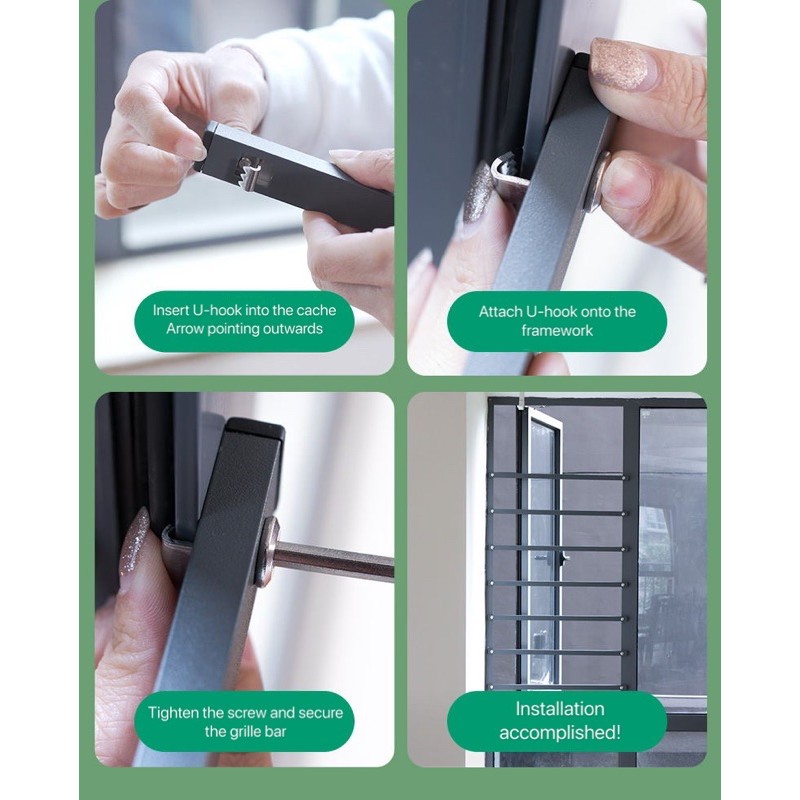 Insert U-hook into the cache
Arrow pointing outwards

Attach U-hook onto the framework

Tighten the screw and secure the grille bar

Installation accomplished!