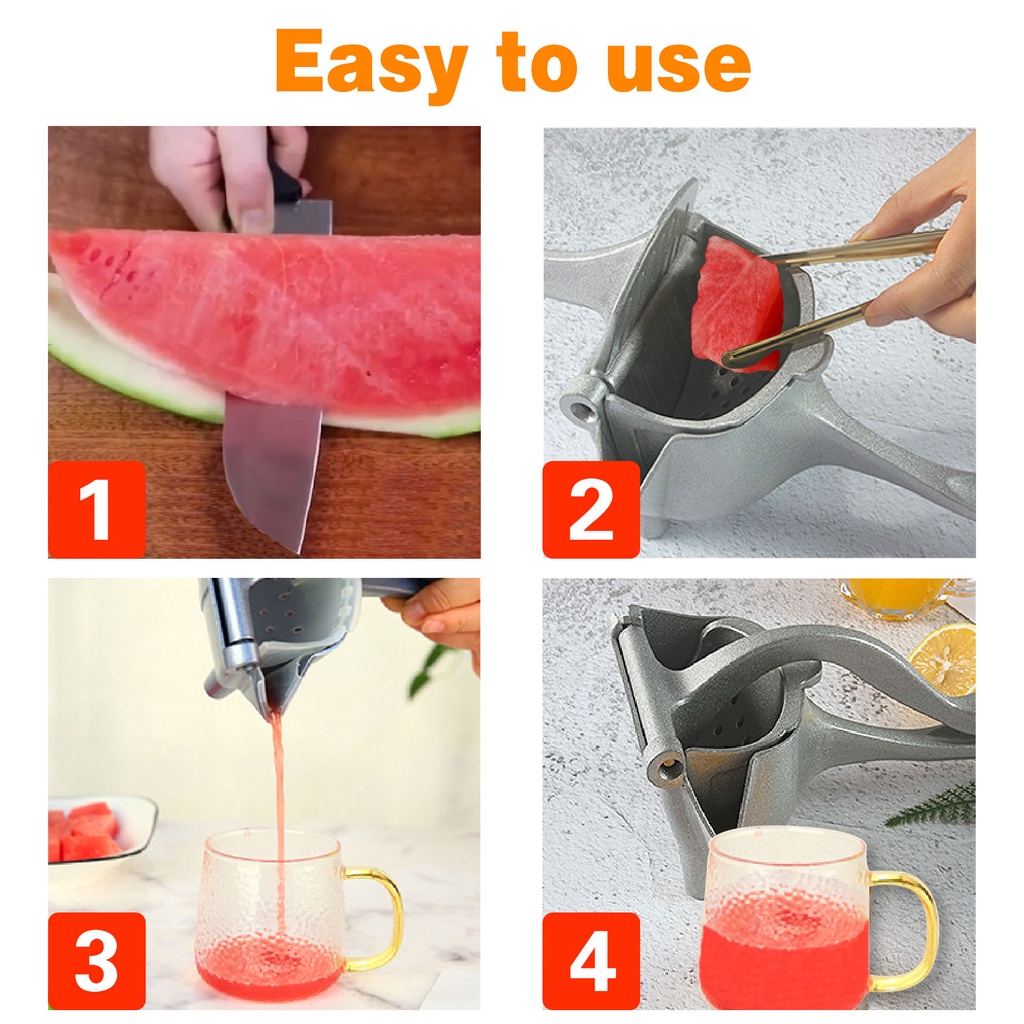 Easy to use

1

2

3

4