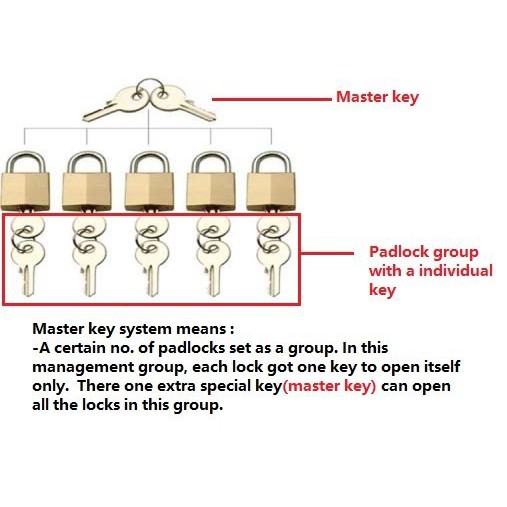 Master key

Padlock group with a individual key

Master key system means :
-A certain no. of padlocks set as a group. In this management group, each lock got one key to open itself only. There one extra special key(master key) can open all the locks in this group.