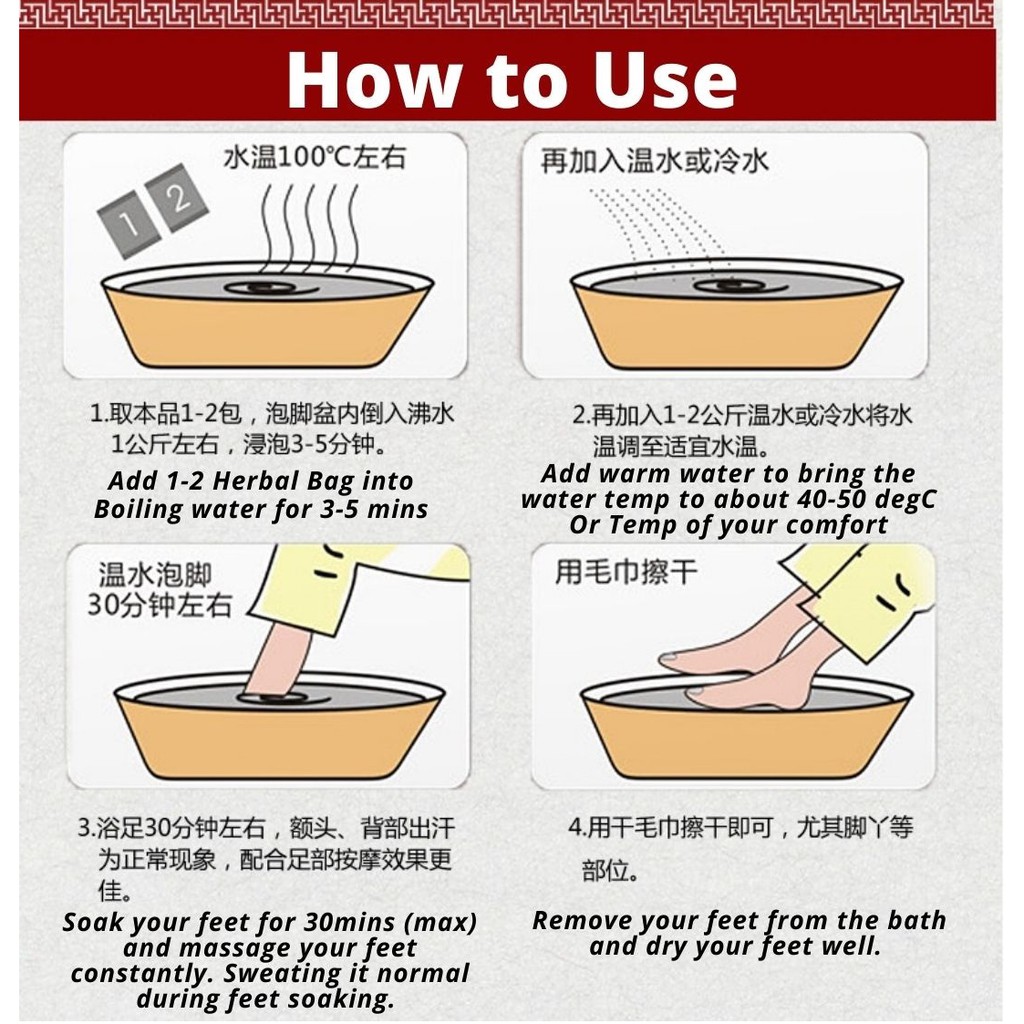 How to Use

水温100℃左右

1 2

1.取本品1-2包，泡脚盆内倒入沸水1公斤左右，浸泡3-5分钟。

Add 1-2 Herbal Bag into Boiling water for 3-5 mins

再加入温水或冷水

2.再加入1-2公斤温水或冷水将水温调至适宜水温。

Add warm water to bring the water temp to about 40-50 degC Or Temp of your comfort

温水泡脚
30分钟左右

3.浴足30分钟左右，额头、背部出汗为正常现象，配合足部按摩效果更佳。

Soak your feet for 30mins (max) and massage your feet constantly. Sweating it normal during feet soaking.

用毛巾擦干

4.用干毛巾擦干即可，尤其脚丫等部位。

Remove your feet from the bath and dry your feet well.